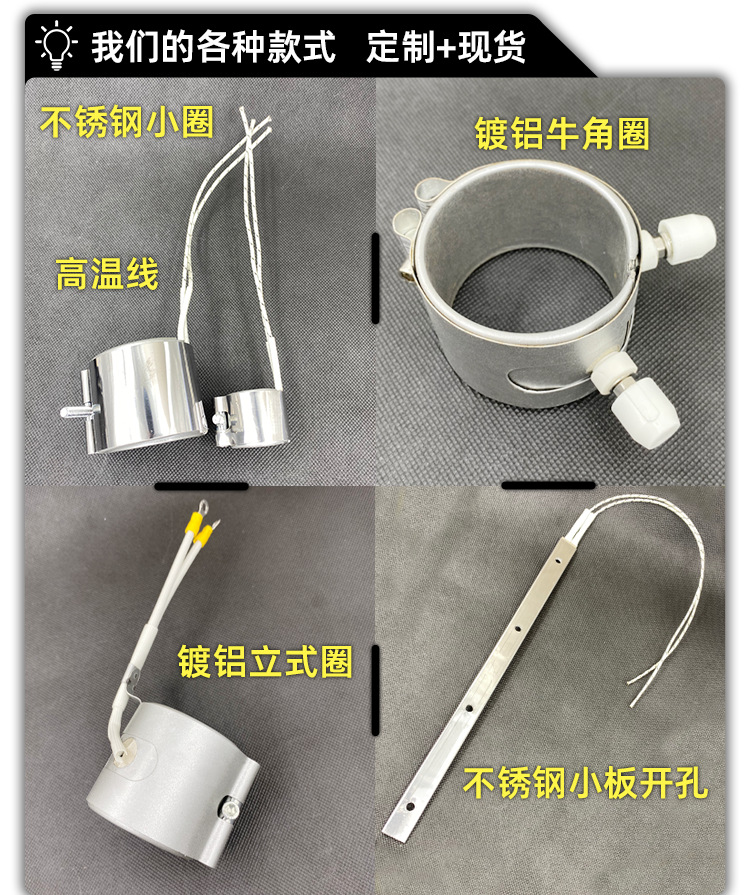 我们的各种款式 定制+现货

不锈钢小圈

高温线

镀铝牛角圈

镀铝立式圈

不锈钢小板开孔