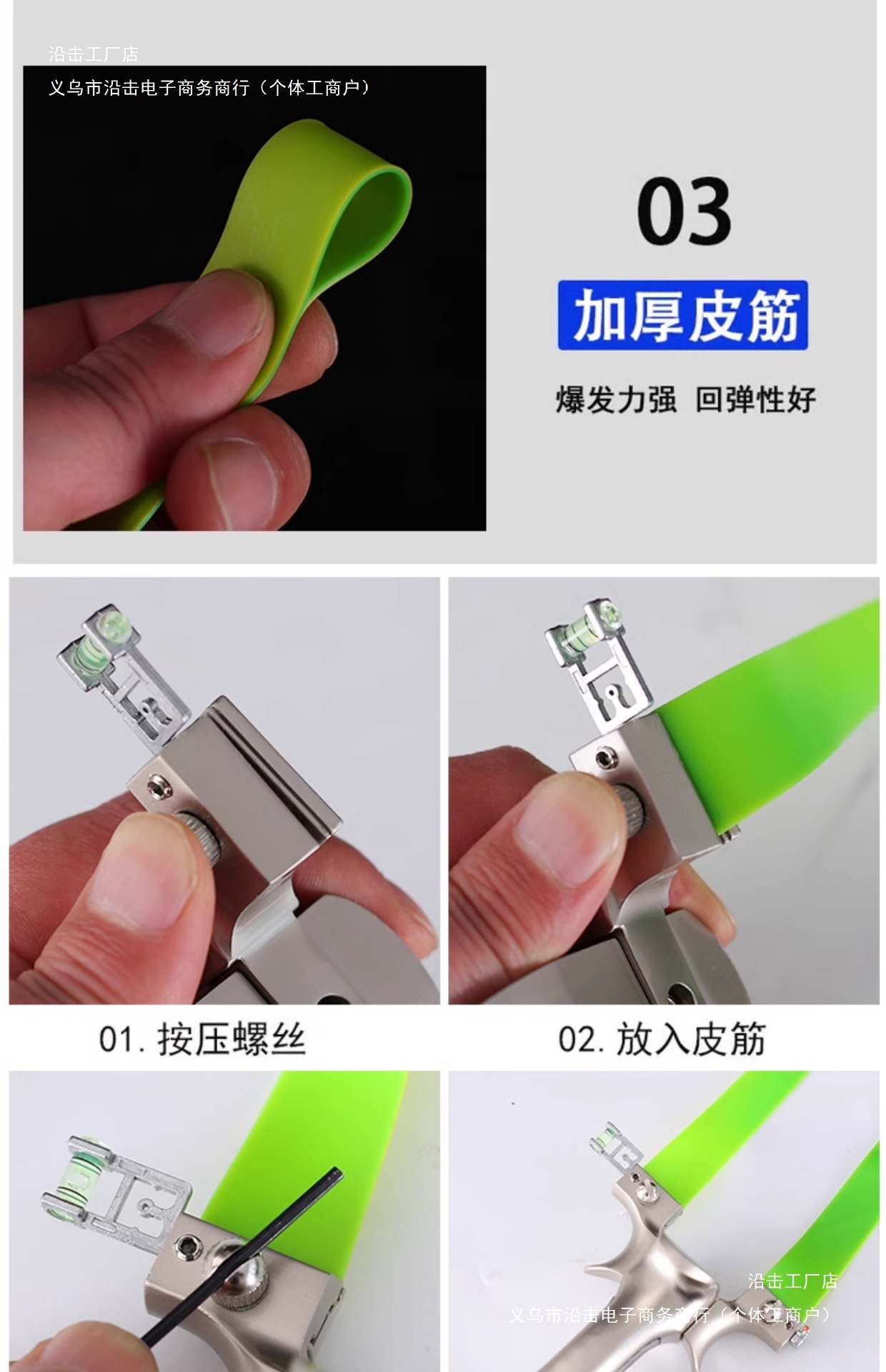 沿击工厂店
义乌市沿击电子商务商行（个体工商户）

03

加厚皮筋

爆发力强 回弹性好

01. 按压螺丝

02. 放入皮筋

沿击工厂店
义乌市沿击电子商务商行（个体工商户）