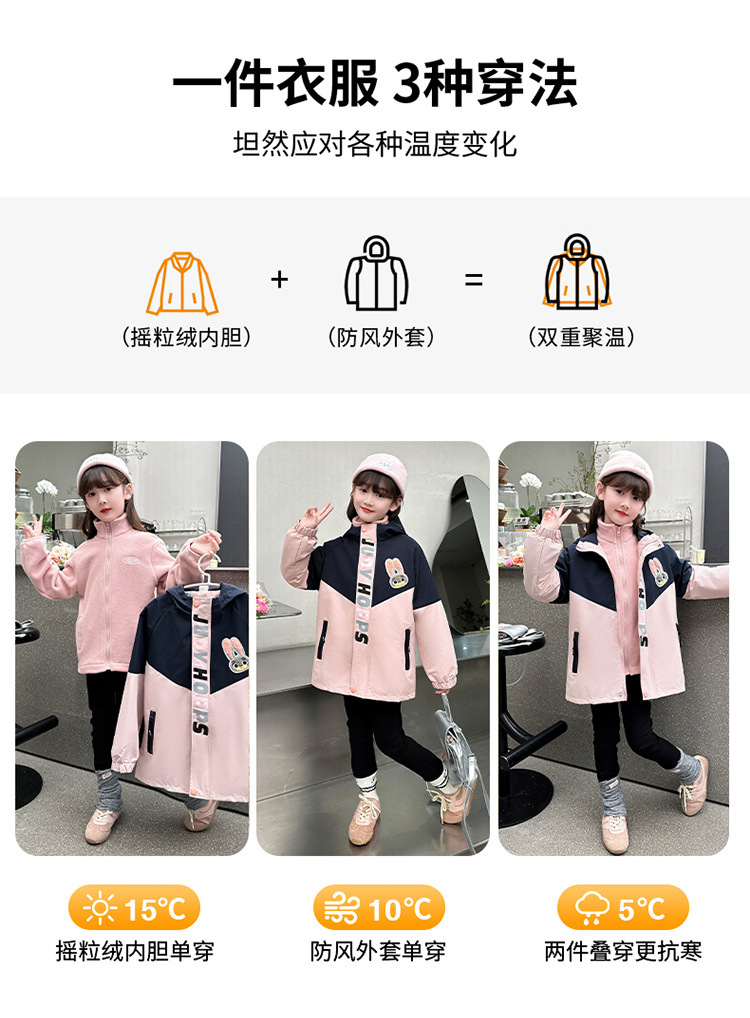 一件衣服 3种穿法

坦然应对各种温度变化

（摇粒绒内胆） + （防风外套） = （双重聚温）

JUDY HOPPS

JUDY HOPPS

15°C
摇粒绒内胆单穿

10°C
防风外套单穿

5°C
两件叠穿更抗寒