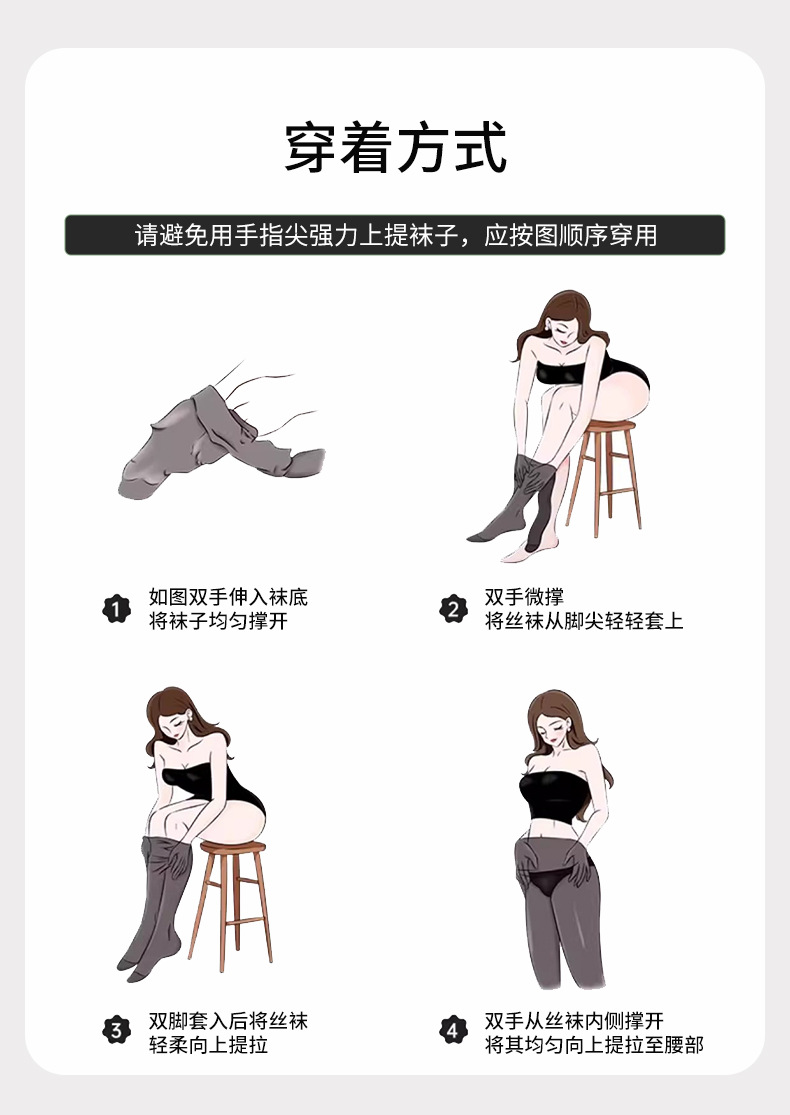 穿着方式

请避免用手指尖强力上提袜子，应按图顺序穿用

1 如图双手伸入袜底
将袜子均匀撑开

2 双手微撑
将丝袜从脚尖轻轻套上

3 双脚套入后将丝袜
轻柔向上提拉

4 双手从丝袜内侧撑开
将其均匀向上提拉至腰部