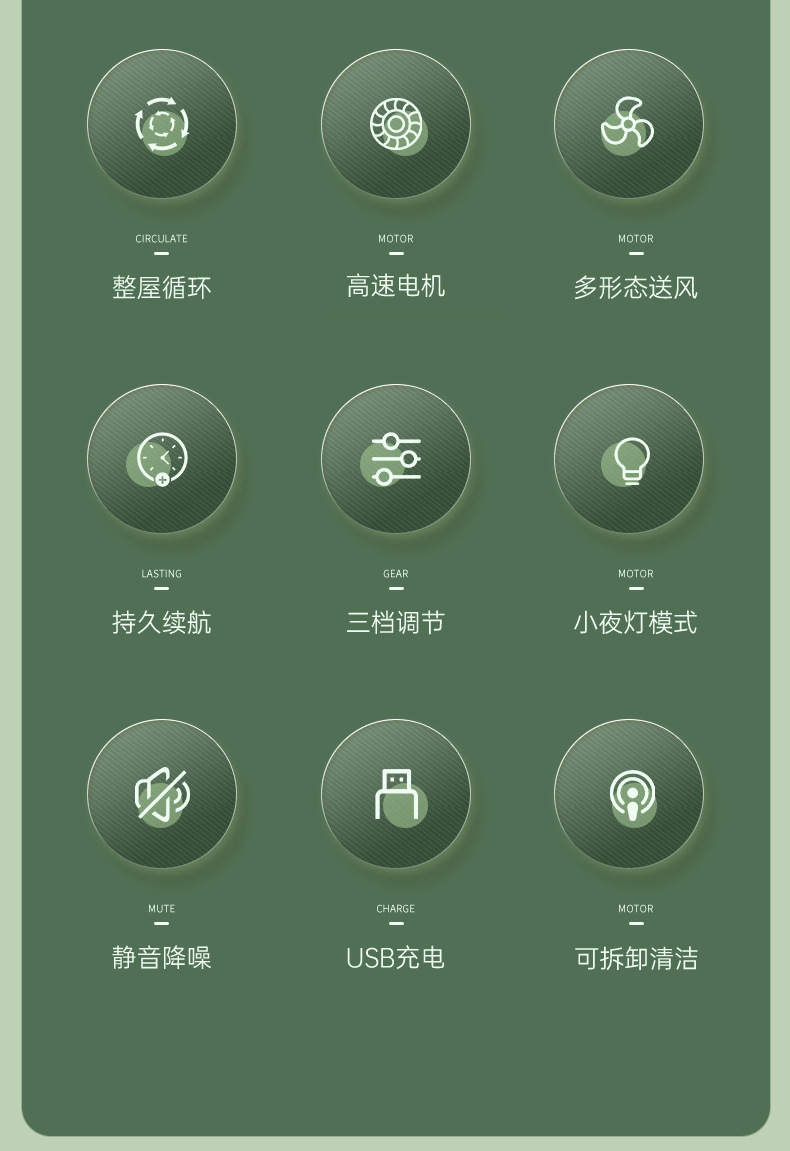 CIRCULATE
整屋循环

MOTOR
高速电机

MOTOR
多形态送风

LASTING
持久续航

GEAR
三档调节

MOTOR
小夜灯模式

MUTE
静音降噪

CHARGE
USB充电

MOTOR
可拆卸清洁