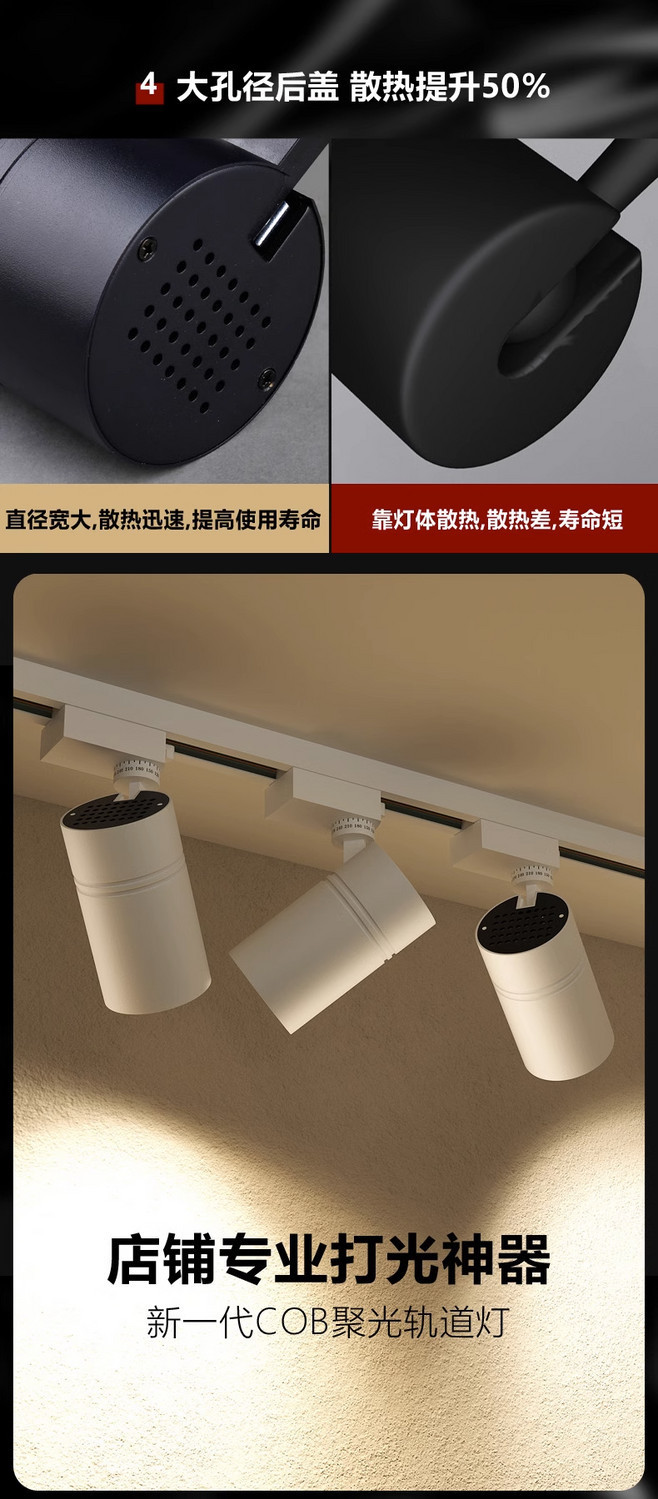 4 大孔径后盖 散热提升50%

直径宽大,散热迅速,提高使用寿命

靠灯体散热,散热差,寿命短

店铺专业打光神器

新一代COB聚光轨道灯