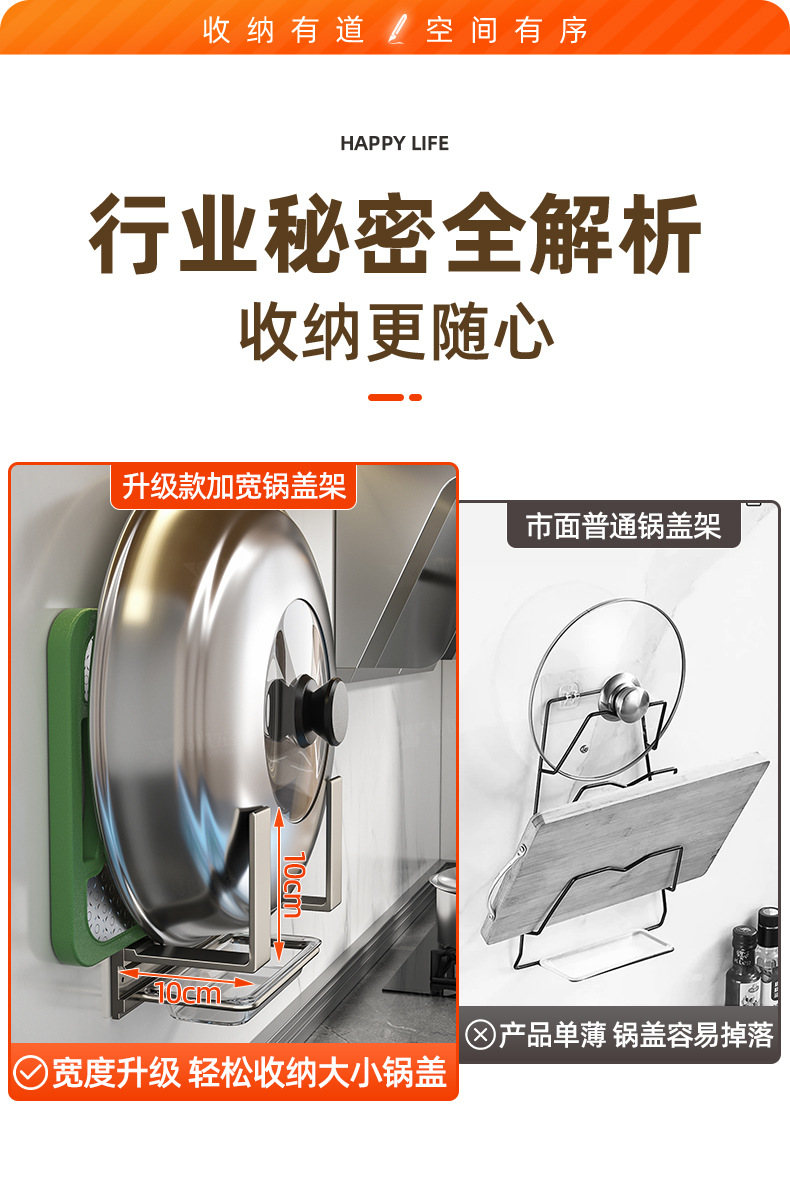 收纳有道 空间有序

HAPPY LIFE

行业秘密全解析
收纳更随心

升级款加宽锅盖架

10cm

10cm

宽度升级 轻松收纳大小锅盖

市面普通锅盖架

产品单薄 锅盖容易掉落