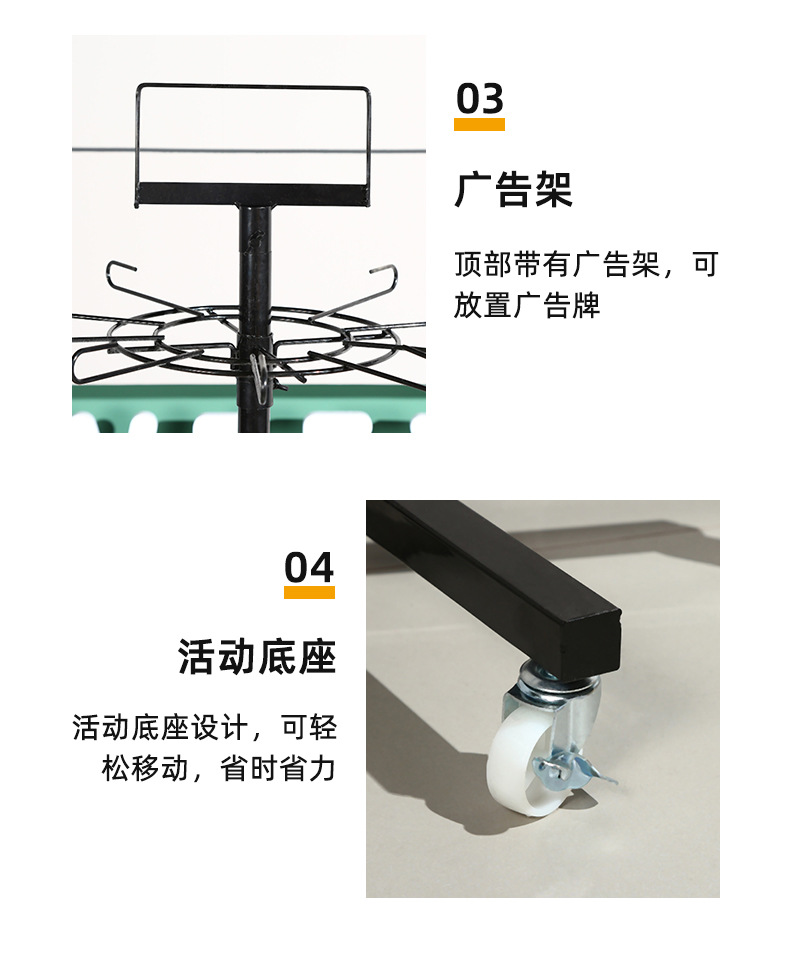 03

广告架

顶部带有广告架，可放置广告牌

04

活动底座

活动底座设计，可轻松移动，省时省力