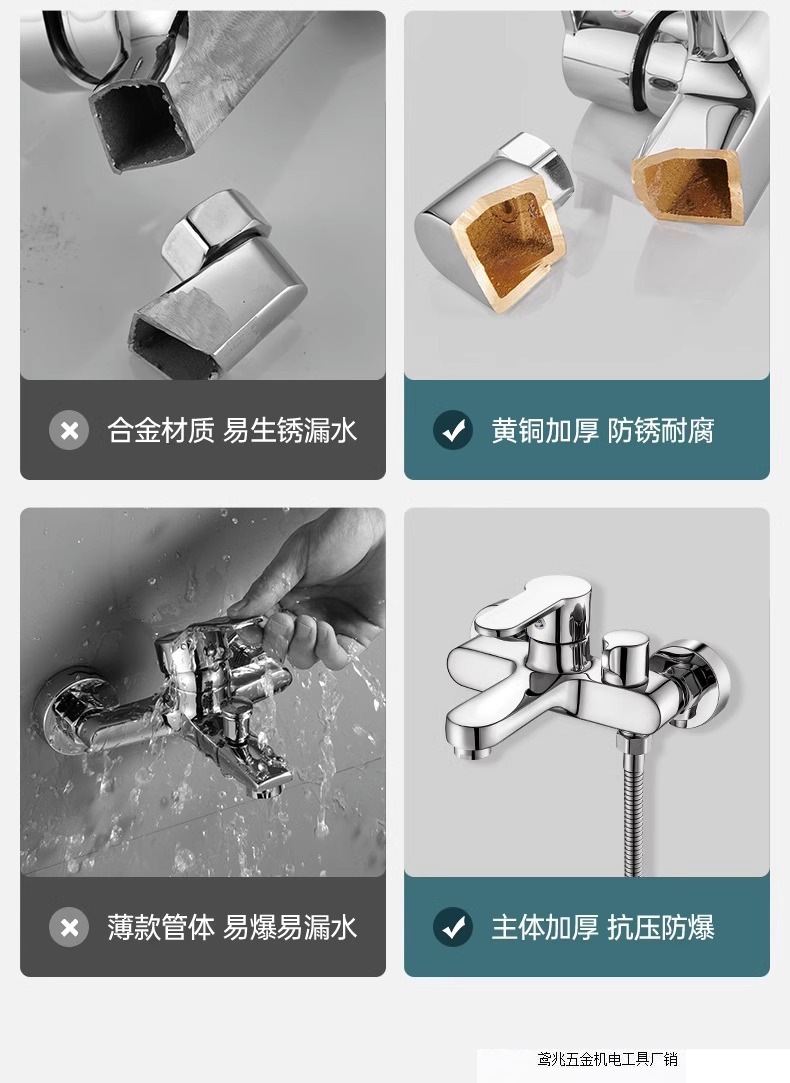 合金材质 易生锈漏水

黄铜加厚 防锈耐腐

薄款管体 易爆易漏水

主体加厚 抗压防爆

鸢兆五金机电工具厂销