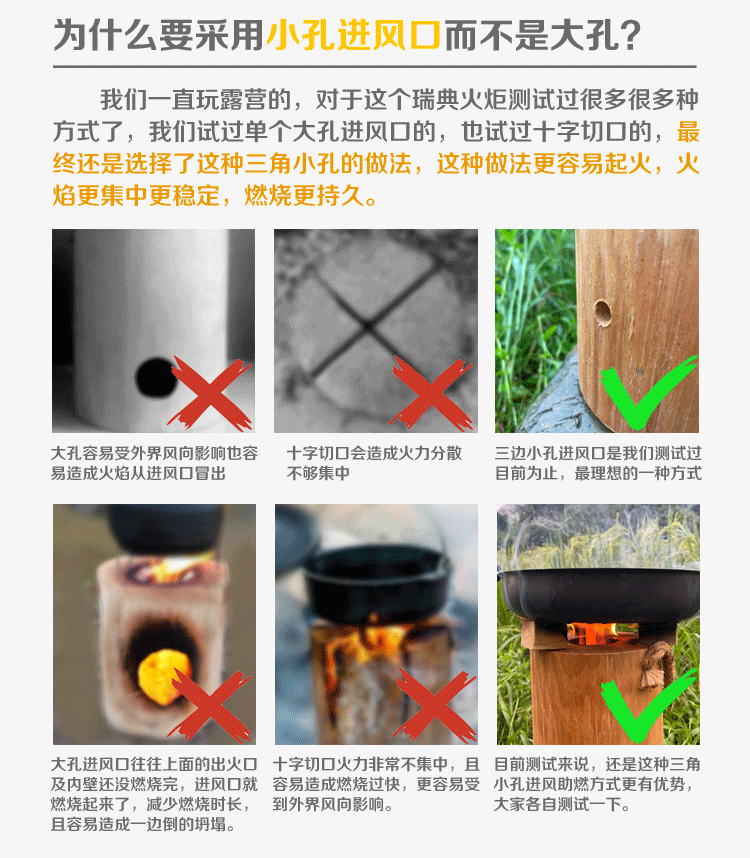 为什么要采用小孔进风口而不是大孔？

我们一直玩露营的，对于这个瑞典火炬测试过很多很多种方式了，我们试过单个大孔进风口的，也试过十字切口的，最终还是选择了这种三角小孔的做法，这种做法更容易起火，火焰更集中更稳定，燃烧更持久。

大孔容易受外界风向影响也容易造成火焰从进风口冒出

十字切口会造成火力分散不够集中

三边小孔进风口是我们测试过目前为止，最理想的一种方式

大孔进风口往往上面的出火口及内壁还没燃烧完，进风口就燃烧起来了，减少燃烧时长，且容易造成一边倒的坍塌。

十字切口火力非常不集中，且容易造成燃烧过快，更容易受到外界风向影响。

目前测试来说，还是这种三角小孔进风助燃方式更有优势，大家各自测试一下。