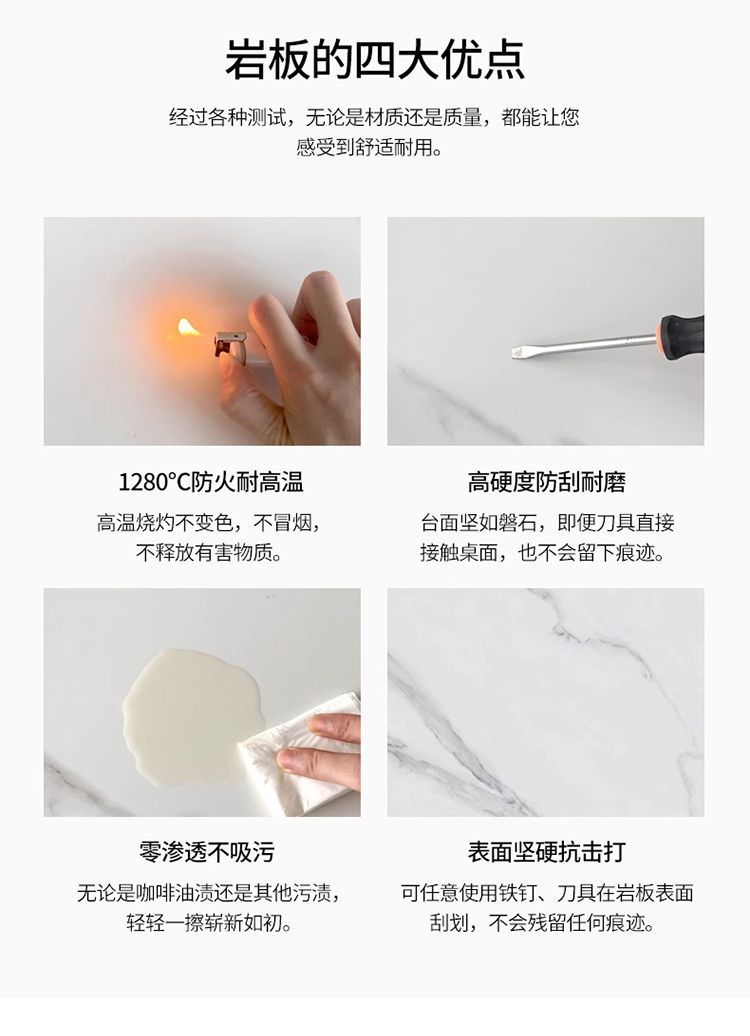 岩板的四大优点

经过各种测试，无论是材质还是质量，都能让您感受到舒适耐用。

1280°C防火耐高温

高温烧灼不变色，不冒烟，不释放有害物质。

高硬度防刮耐磨

台面坚如磐石，即便刀具直接接触桌面，也不会留下痕迹。

零渗透不吸污

无论是咖啡油渍还是其他污渍，轻轻一擦崭新如初。

表面坚硬抗击打

可任意使用铁钉、刀具在岩板表面刮划，不会残留任何痕迹。