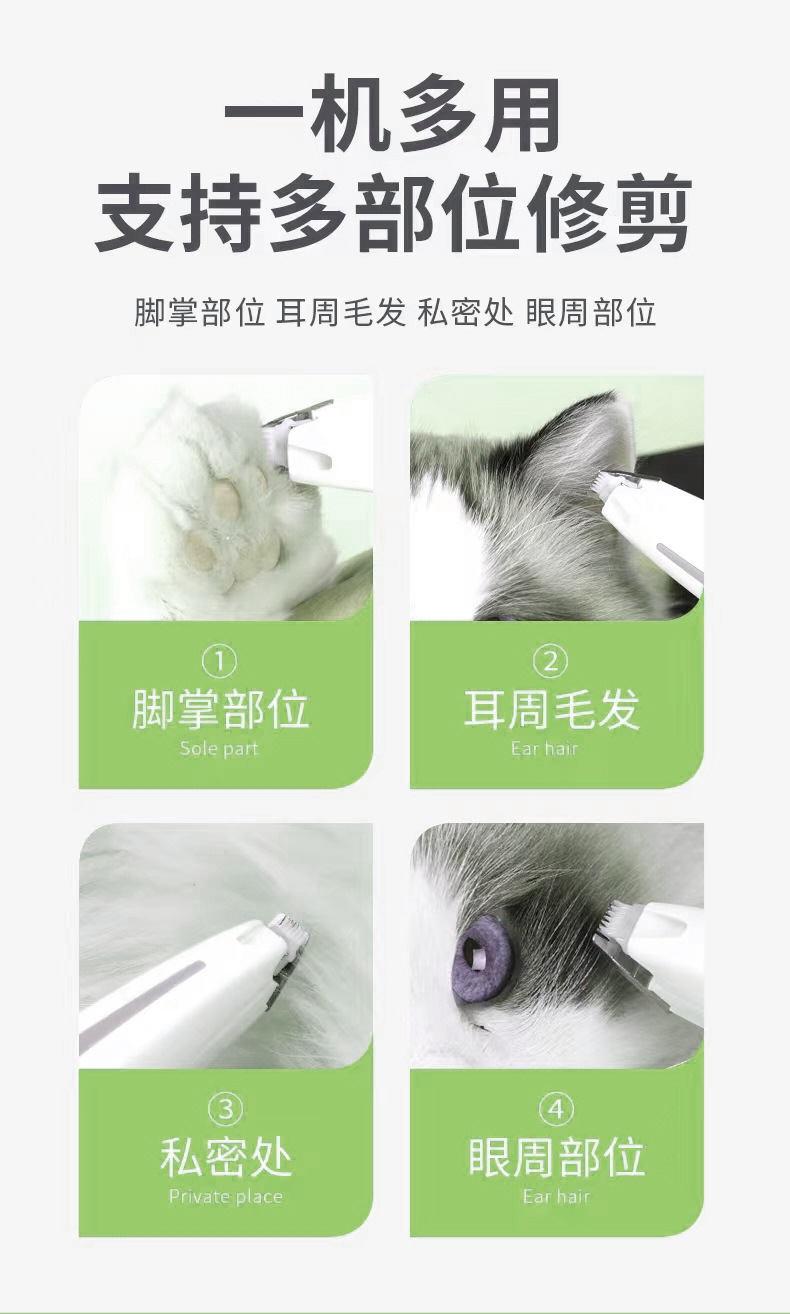 一机多用
支持多部位修剪

脚掌部位 耳周毛发 私密处 眼周部位

①
脚掌部位
Sole part

②
耳周毛发
Ear hair

③
私密处
Private place

④
眼周部位
Ear hair