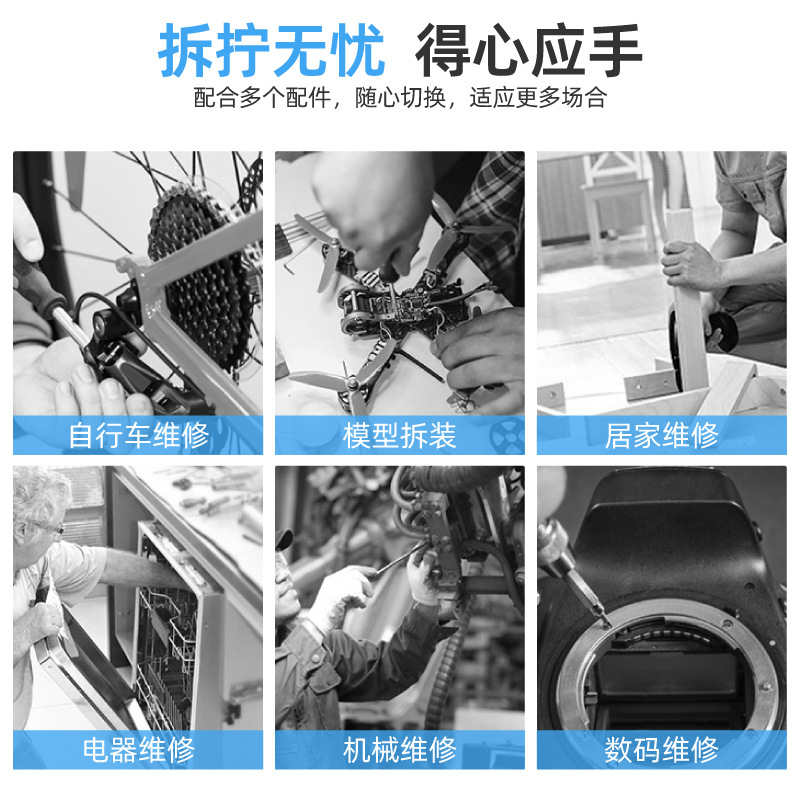 拆拧无忧 得心应手

配合多个配件，随心切换，适应更多场合

自行车维修

模型拆装

居家维修

电器维修

机械维修

数码维修