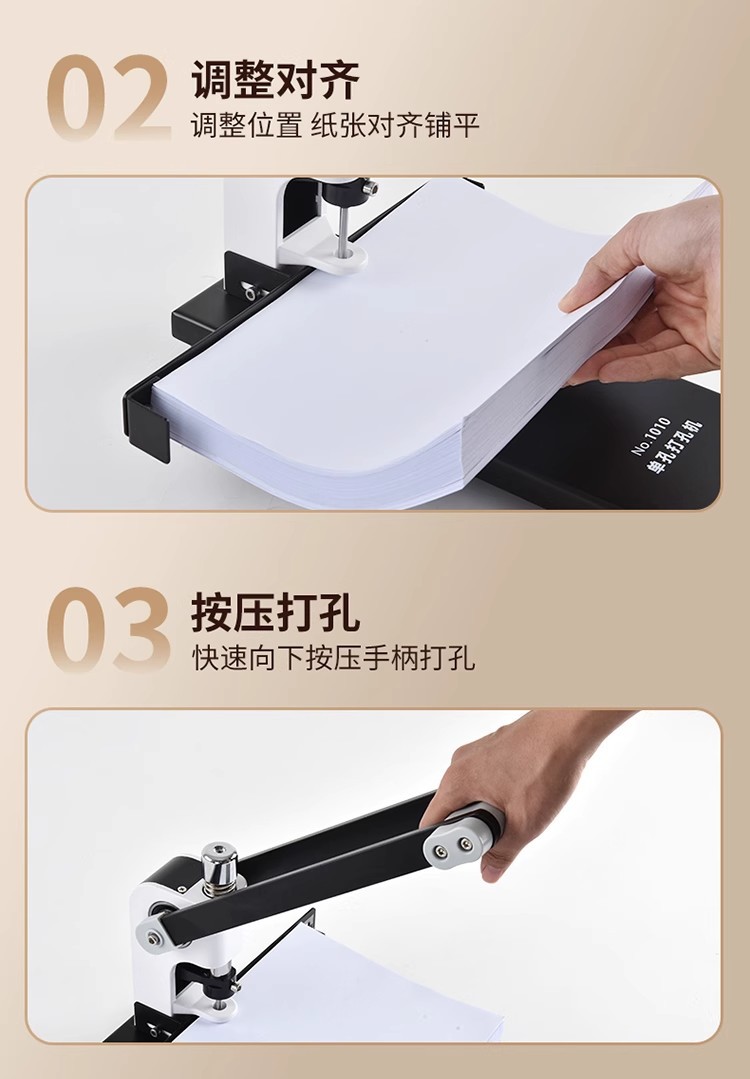 02 调整对齐
调整位置 纸张对齐铺平

No.1010
单孔打孔机

03 按压打孔
快速向下按压手柄打孔