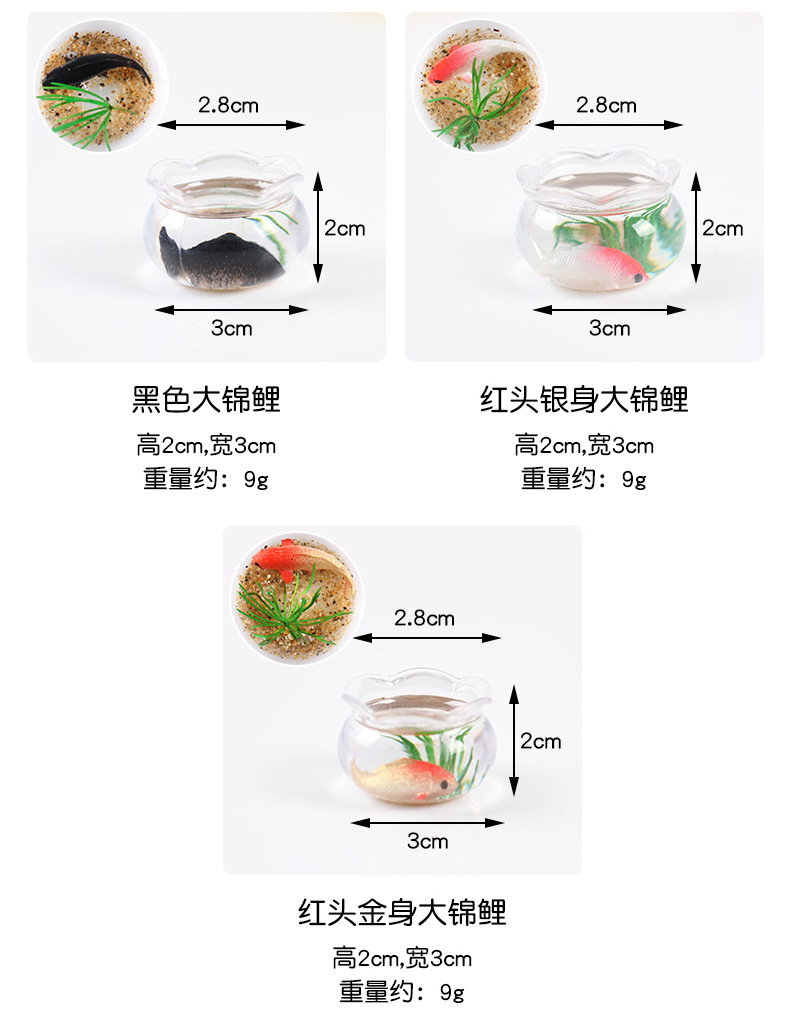 2.8cm

2cm

3cm

黑色大锦鲤

高2cm,宽3cm

重量约：9g

2.8cm

2cm

3cm

红头银身大锦鲤

高2cm,宽3cm

重量约：9g

2.8cm

2cm

3cm

红头金身大锦鲤

高2cm,宽3cm

重量约：9g