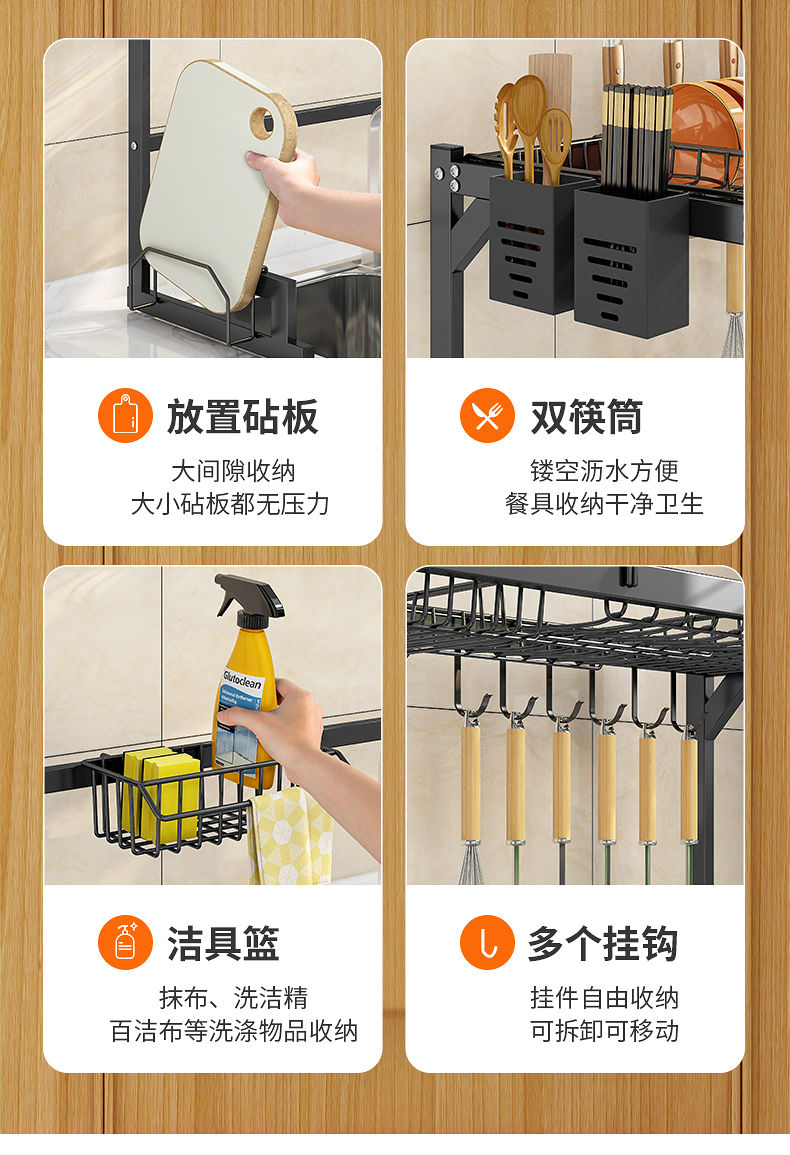 放置砧板
大间隙收纳
大小砧板都无压力

双筷筒
镂空沥水方便
餐具收纳干净卫生

Glutoclean

洁具篮
抹布、洗洁精
百洁布等洗涤物品收纳

多个挂钩
挂件自由收纳
可拆卸可移动