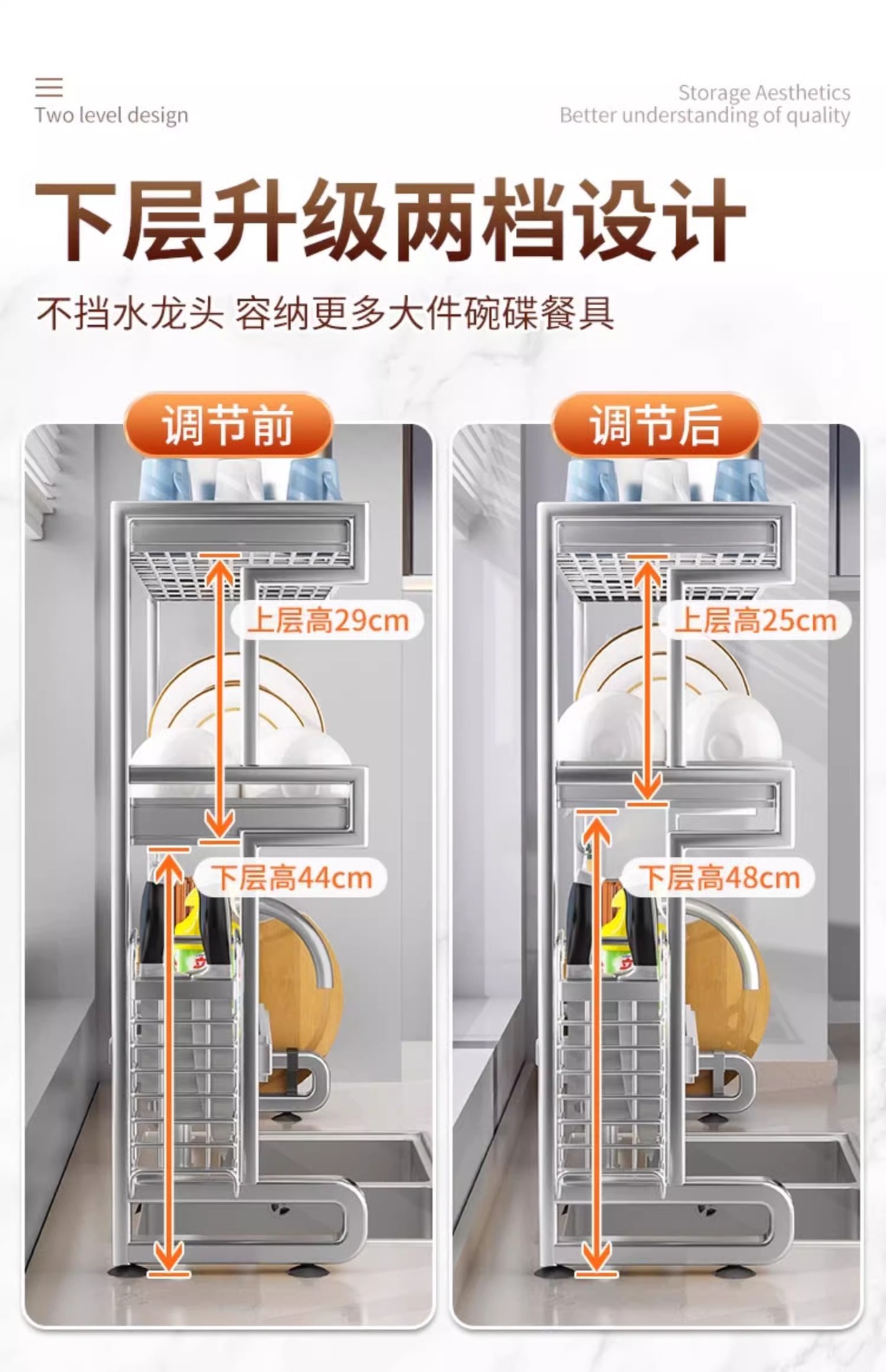 Two level design

Storage Aesthetics
Better understanding of quality

下层升级两档设计

不挡水龙头 容纳更多大件碗碟餐具

调节前

上层高29cm

下层高44cm

调节后

上层高25cm

下层高48cm