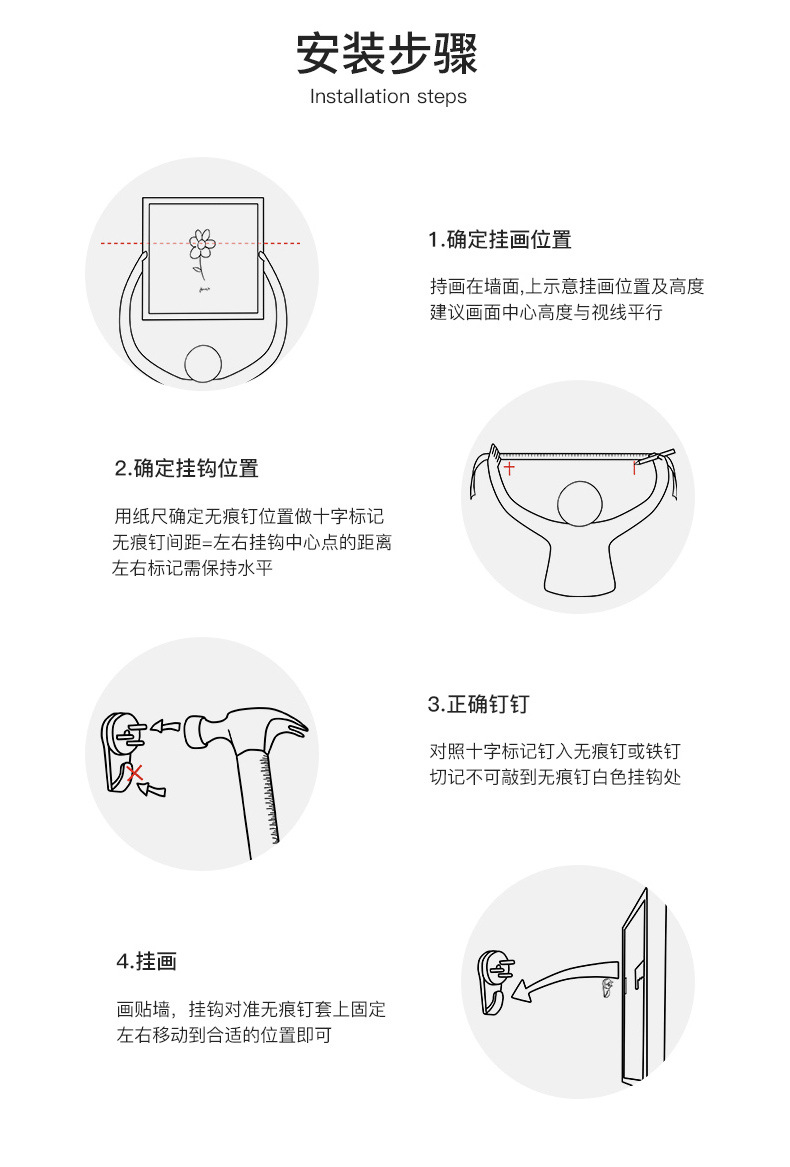 安装步骤
Installation steps

1.确定挂画位置

持画在墙面,上示意挂画位置及高度
建议画面中心高度与视线平行

2.确定挂钩位置

用纸尺确定无痕钉位置做十字标记
无痕钉间距=左右挂钩中心点的距离
左右标记需保持水平

3.正确钉钉

对照十字标记钉入无痕钉或铁钉
切记不可敲到无痕钉白色挂钩处

4.挂画

画贴墙，挂钩对准无痕钉套上固定
左右移动到合适的位置即可