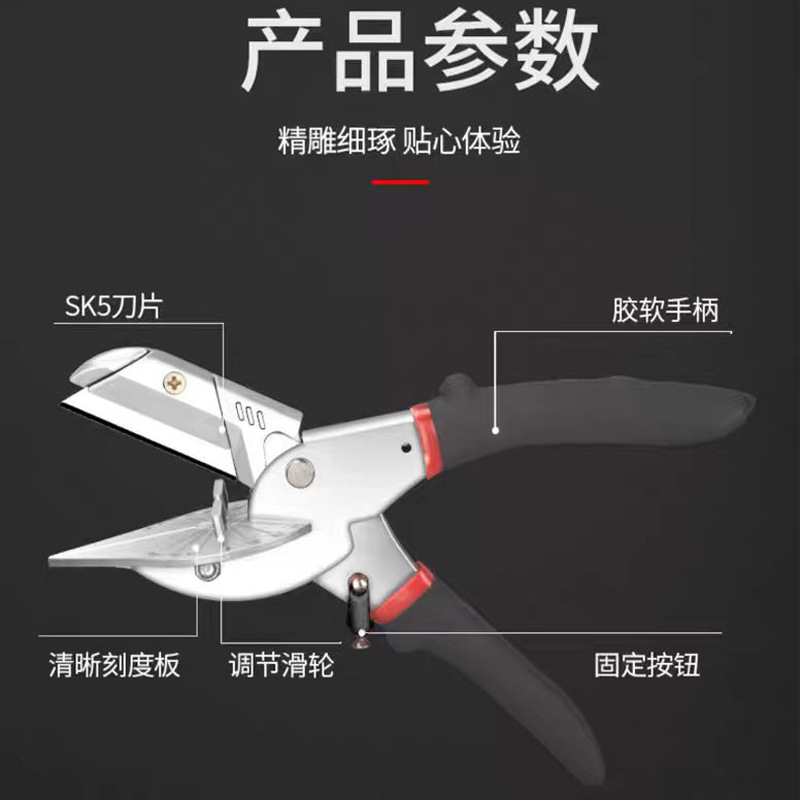 产品参数

精雕细琢 贴心体验

SK5刀片

胶软手柄

清晰刻度板

调节滑轮

固定按钮