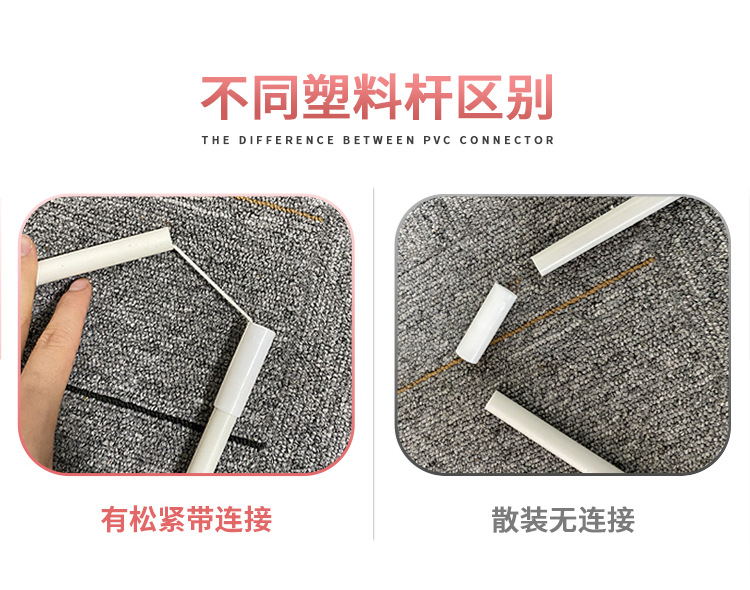 不同塑料杆区别

THE DIFFERENCE BETWEEN PVC CONNECTOR

有松紧带连接

散装无连接