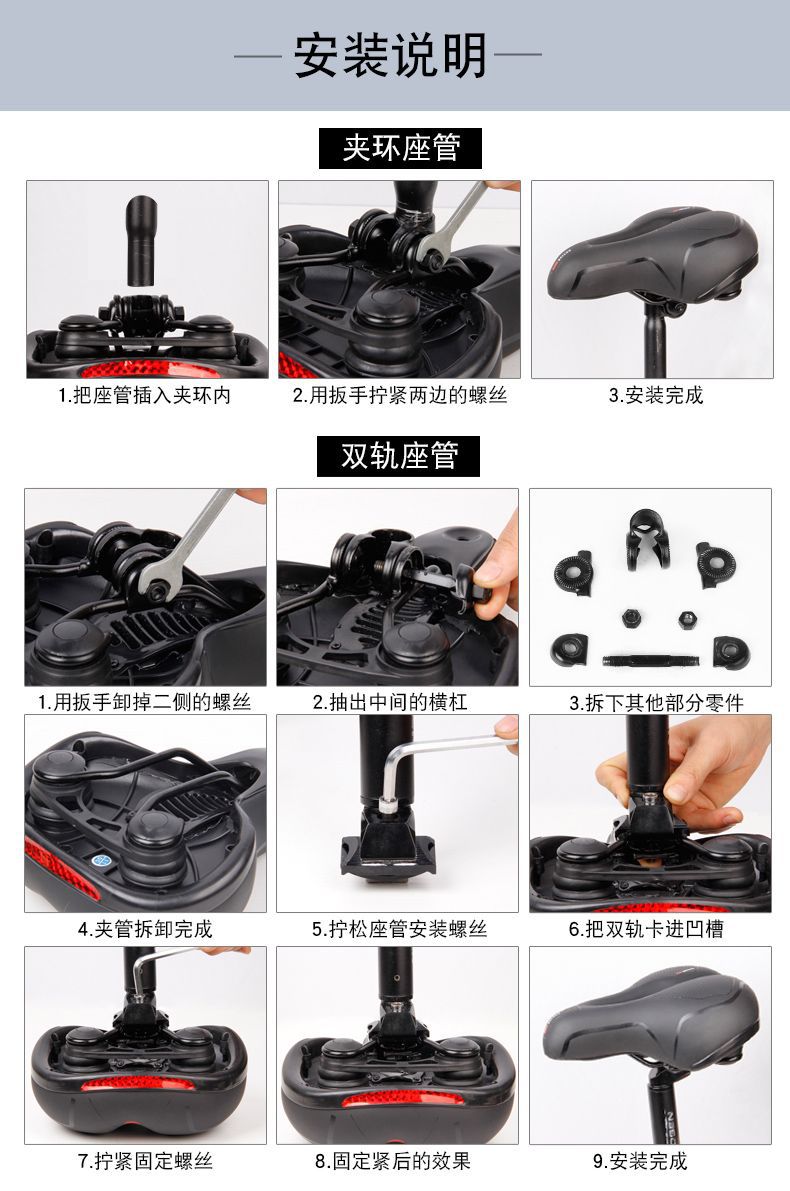 — 安装说明 —

夹环座管

1.把座管插入夹环内

2.用扳手拧紧两边的螺丝

3.安装完成

双轨座管

1.用扳手卸掉二侧的螺丝

2.抽出中间的横杠

3.拆下其他部分零件

4.夹管拆卸完成

5.拧松座管安装螺丝

6.把双轨卡进凹槽

7.拧紧固定螺丝

8.固定紧后的效果

9.安装完成