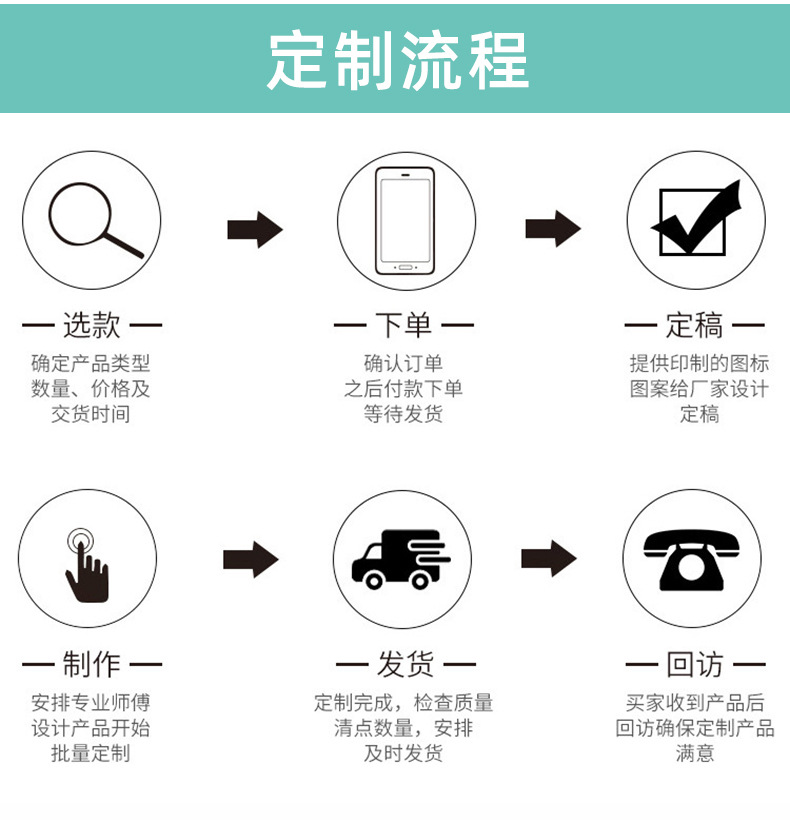 定制流程

— 选款 —
确定产品类型
数量、价格及
交货时间

— 下单 —
确认订单
之后付款下单
等待发货

— 定稿 —
提供印制的图标
图案给厂家设计
定稿

— 制作 —
安排专业师傅
设计产品开始
批量定制

— 发货 —
定制完成，检查质量
清点数量，安排
及时发货

— 回访 —
买家收到产品后
回访确保定制产品
满意