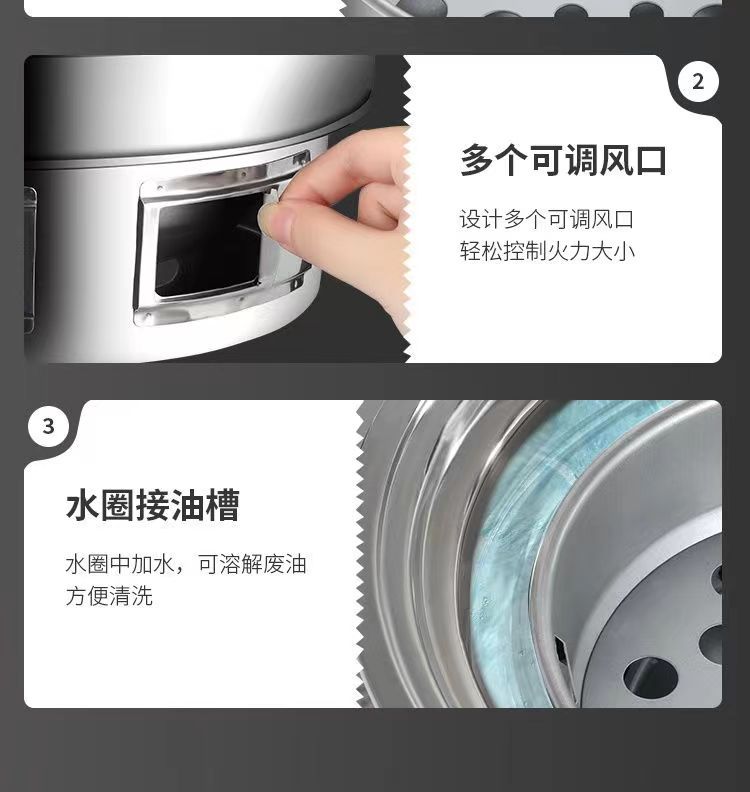 2

多个可调风口

设计多个可调风口
轻松控制火力大小

3

水圈接油槽

水圈中加水，可溶解废油
方便清洗