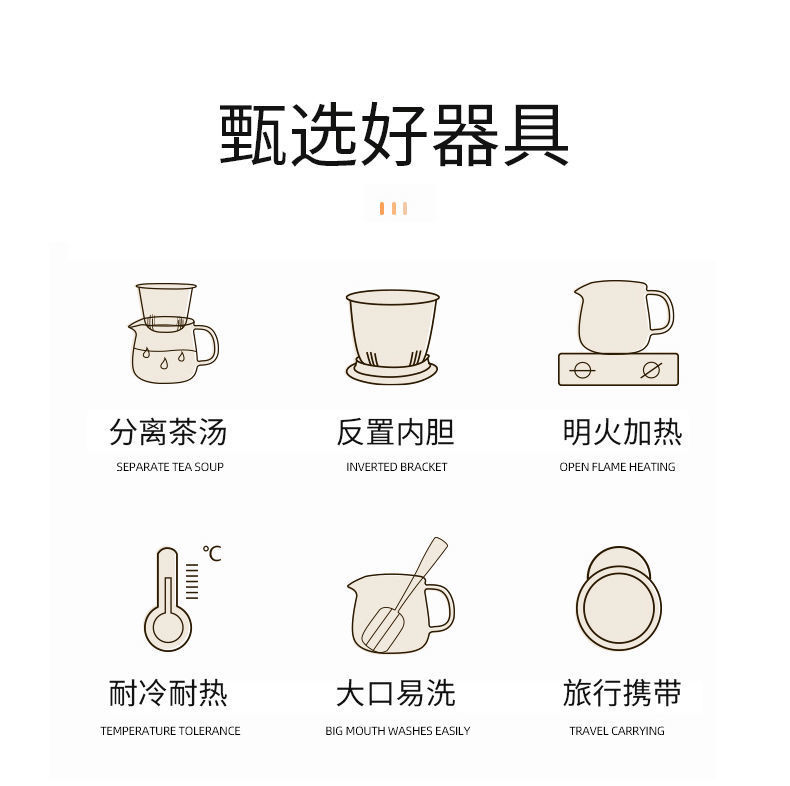 甄选好器具

分离茶汤
SEPARATE TEA SOUP

反置内胆
INVERTED BRACKET

明火加热
OPEN FLAME HEATING

℃

耐冷耐热
TEMPERATURE TOLERANCE

大口易洗
BIG MOUTH WASHES EASILY

旅行携带
TRAVEL CARRYING