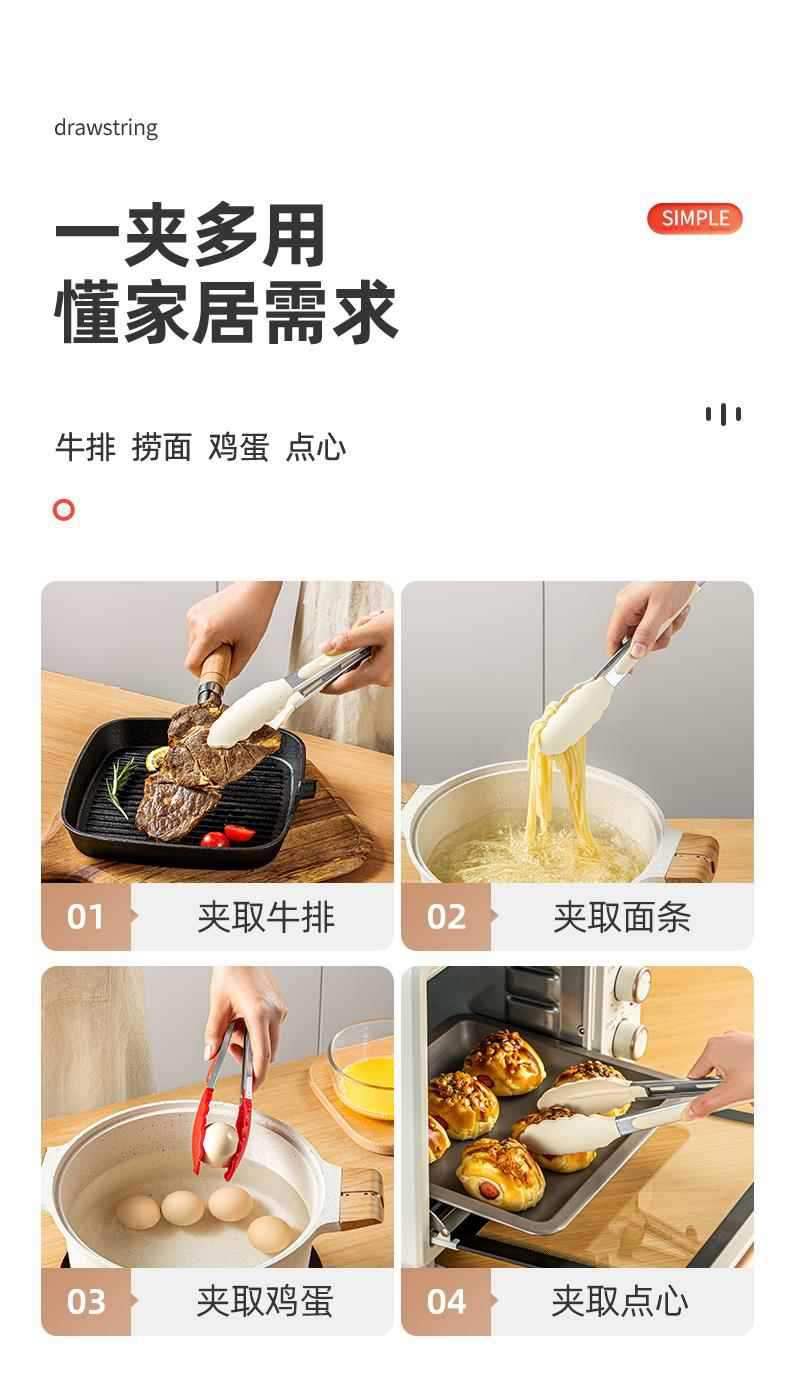 drawstring

一夹多用
懂家居需求

SIMPLE

牛排 捞面 鸡蛋 点心

01 夹取牛排

02 夹取面条

03 夹取鸡蛋

04 夹取点心