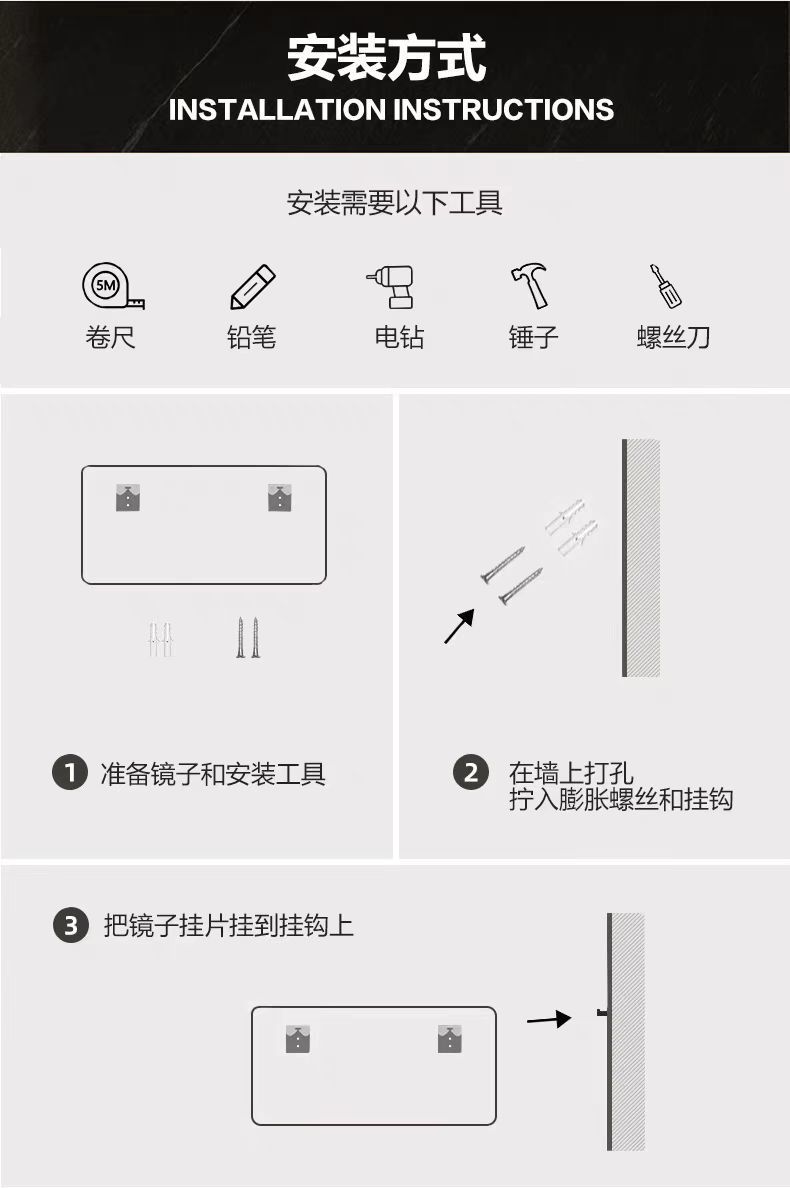 安装方式
INSTALLATION INSTRUCTIONS

安装需要以下工具

5M
卷尺
铅笔
电钻
锤子
螺丝刀

1 准备镜子和安装工具

2 在墙上打孔
拧入膨胀螺丝和挂钩

3 把镜子挂片挂到挂钩上