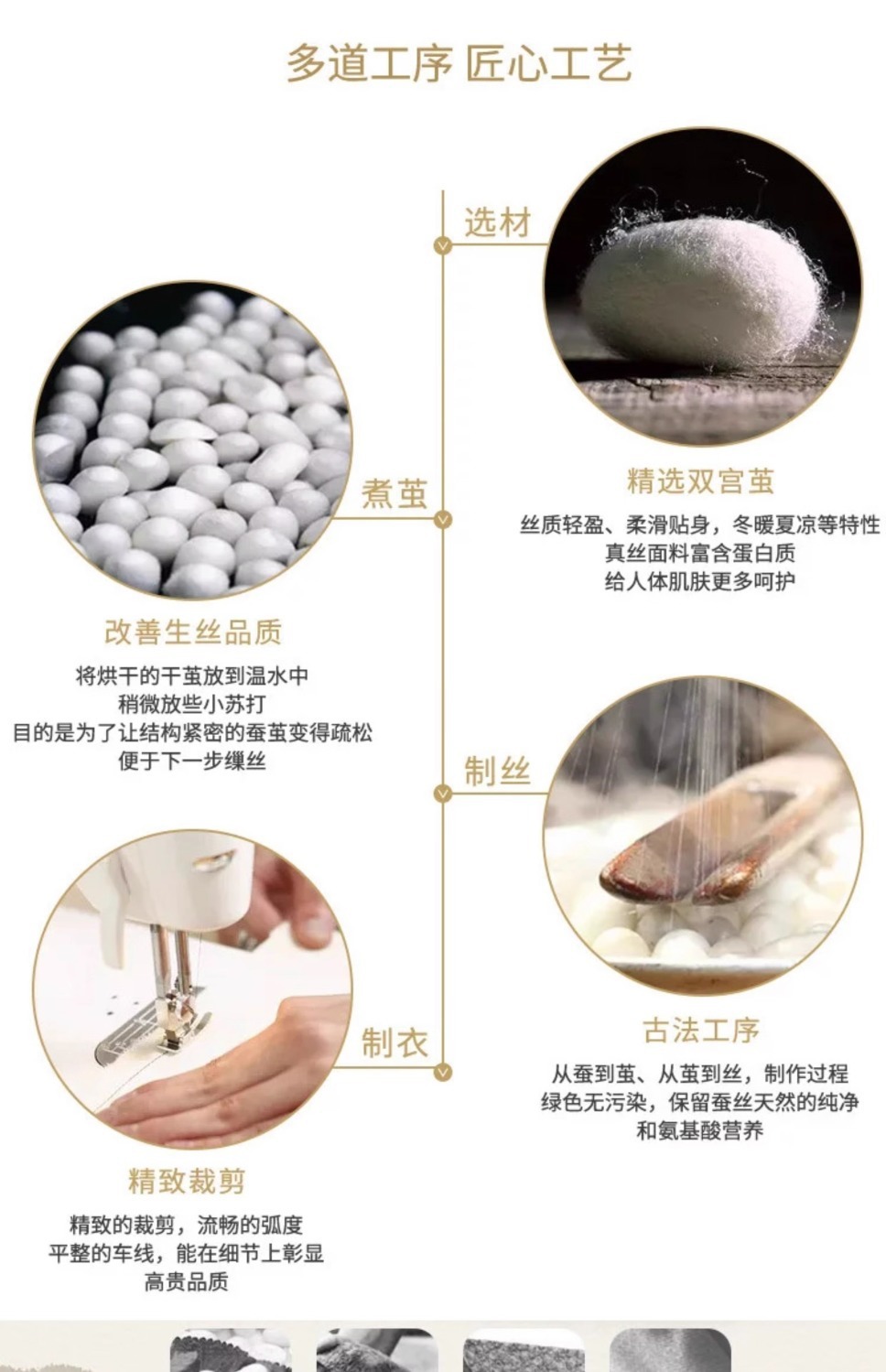 多道工序 匠心工艺

选材

精选双宫茧

丝质轻盈、柔滑贴身，冬暖夏凉等特性
真丝面料富含蛋白质
给人体肌肤更多呵护

煮茧

改善生丝品质

将烘干的干茧放到温水中
稍微放些小苏打
目的是为了让结构紧密的蚕茧变得疏松
便于下一步缫丝

制丝

古法工序

从蚕到茧、从茧到丝，制作过程
绿色无污染，保留蚕丝天然的纯净
和氨基酸营养

制衣

精致裁剪

精致的裁剪，流畅的弧度
平整的车线，能在细节上彰显
高贵品质