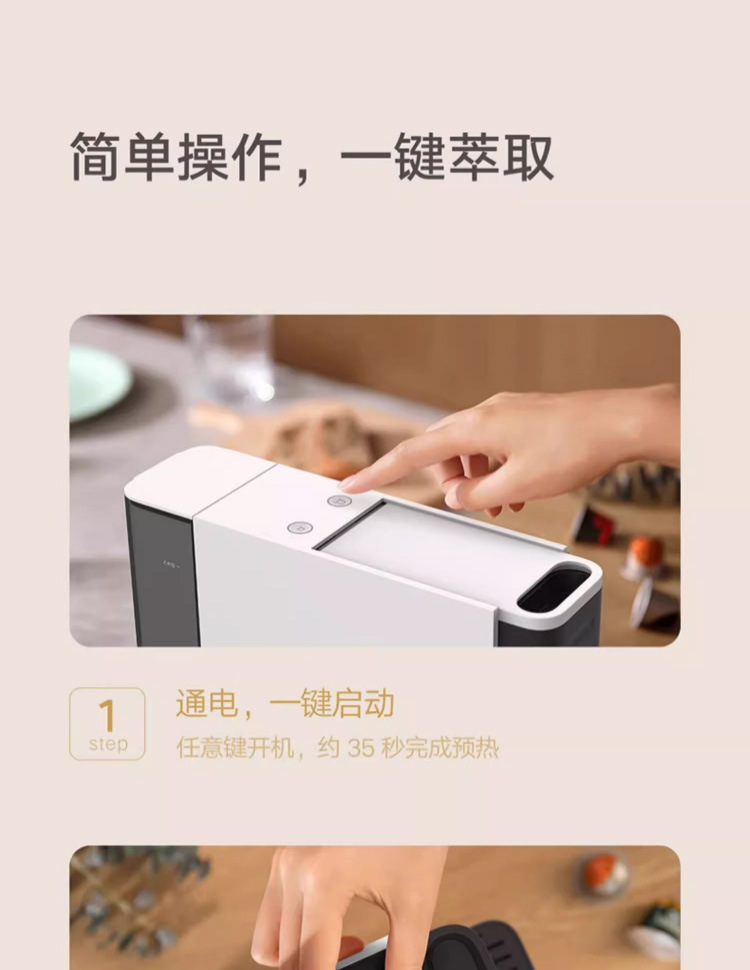 简单操作，一键萃取

1
step

通电，一键启动
任意键开机，约 35 秒完成预热