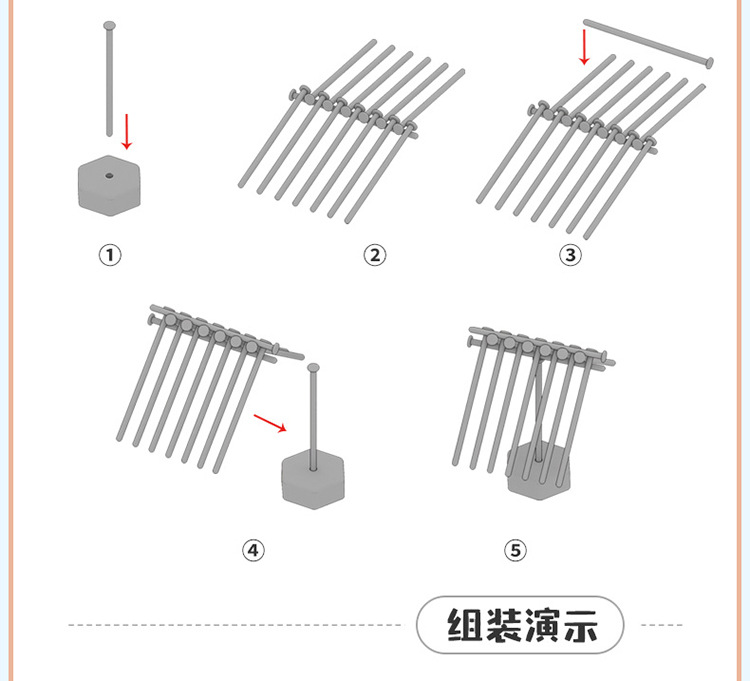 ①

②

③

④

⑤

组装演示