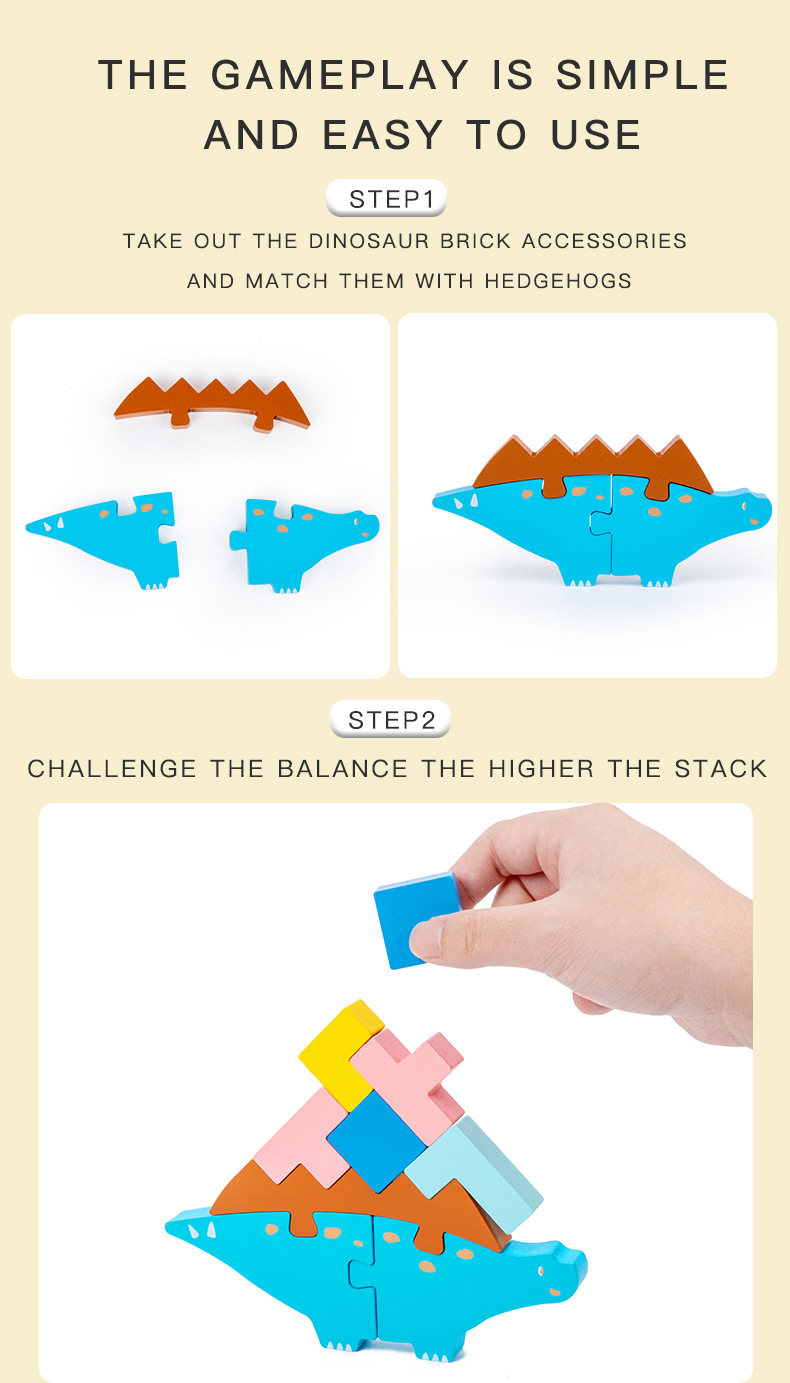 THE GAMEPLAY IS SIMPLE AND EASY TO USE

STEP1

TAKE OUT THE DINOSAUR BRICK ACCESSORIES AND MATCH THEM WITH HEDGEHOGS

STEP2

CHALLENGE THE BALANCE THE HIGHER THE STACK