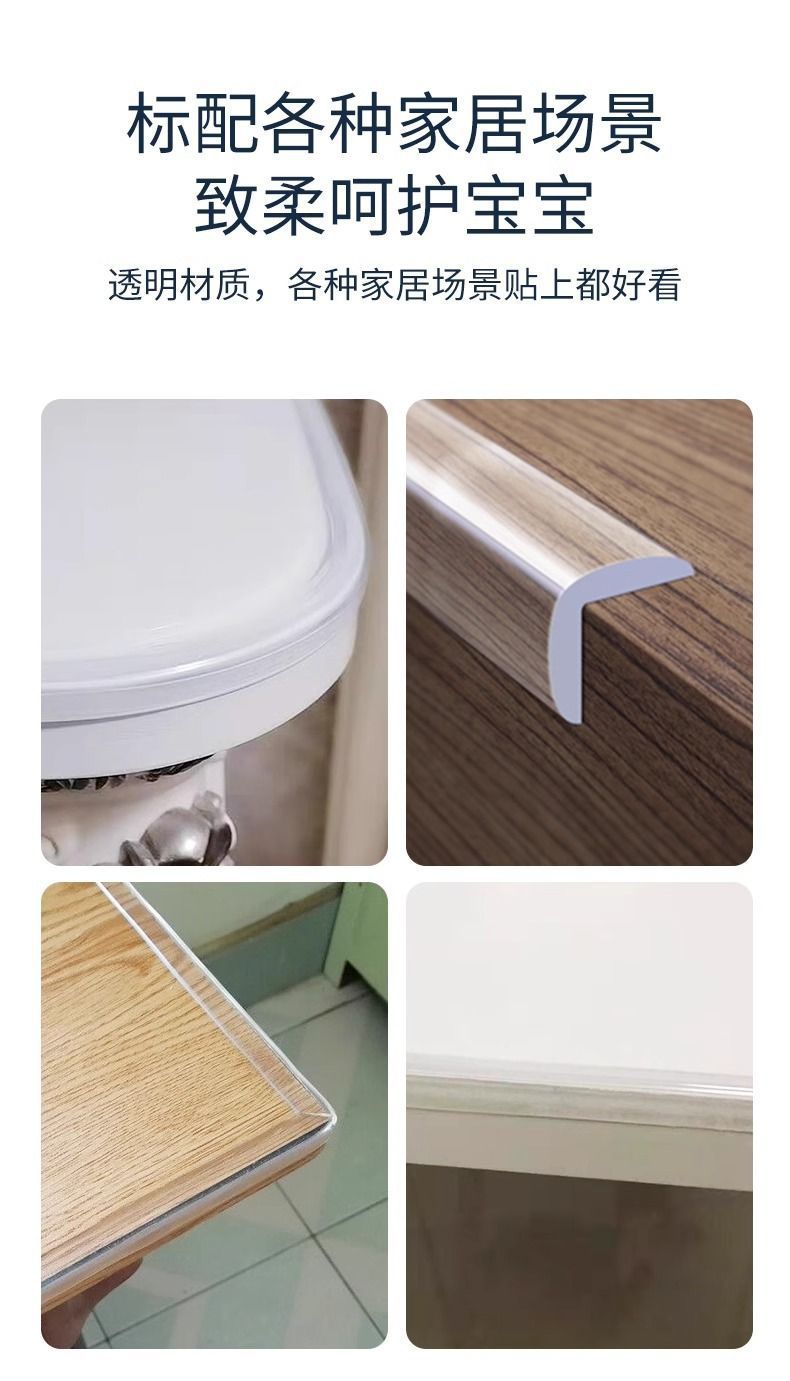 标配各种家居场景
致柔呵护宝宝

透明材质，各种家居场景贴上都好看