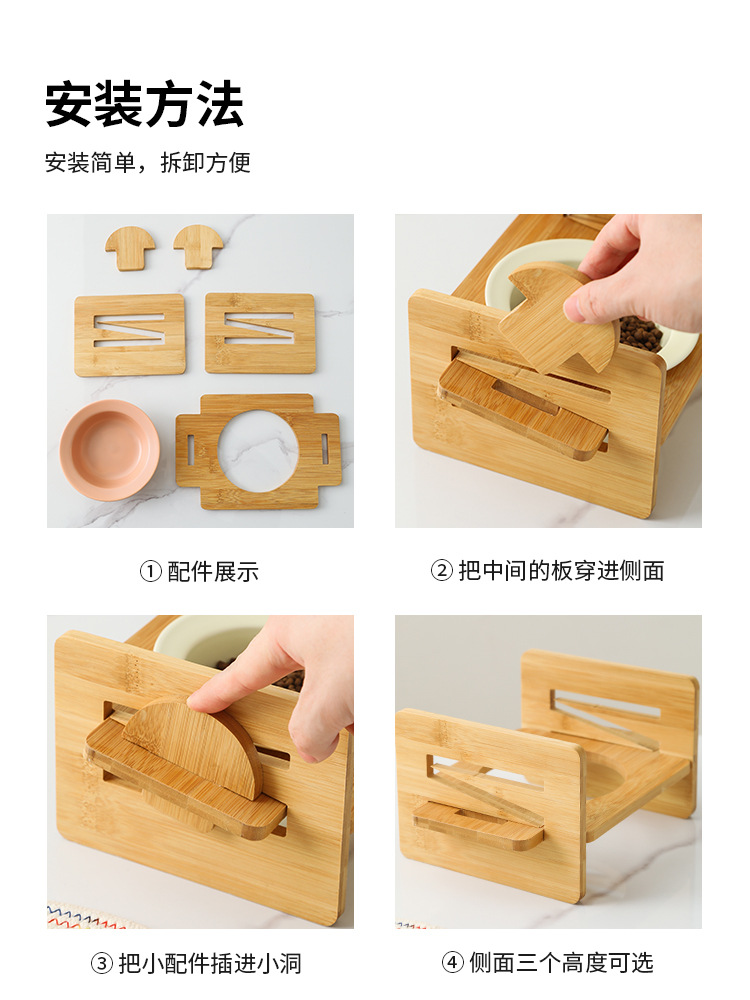 安装方法

安装简单，拆卸方便

① 配件展示

② 把中间的板穿进侧面

③ 把小配件插进小洞

④ 侧面三个高度可选