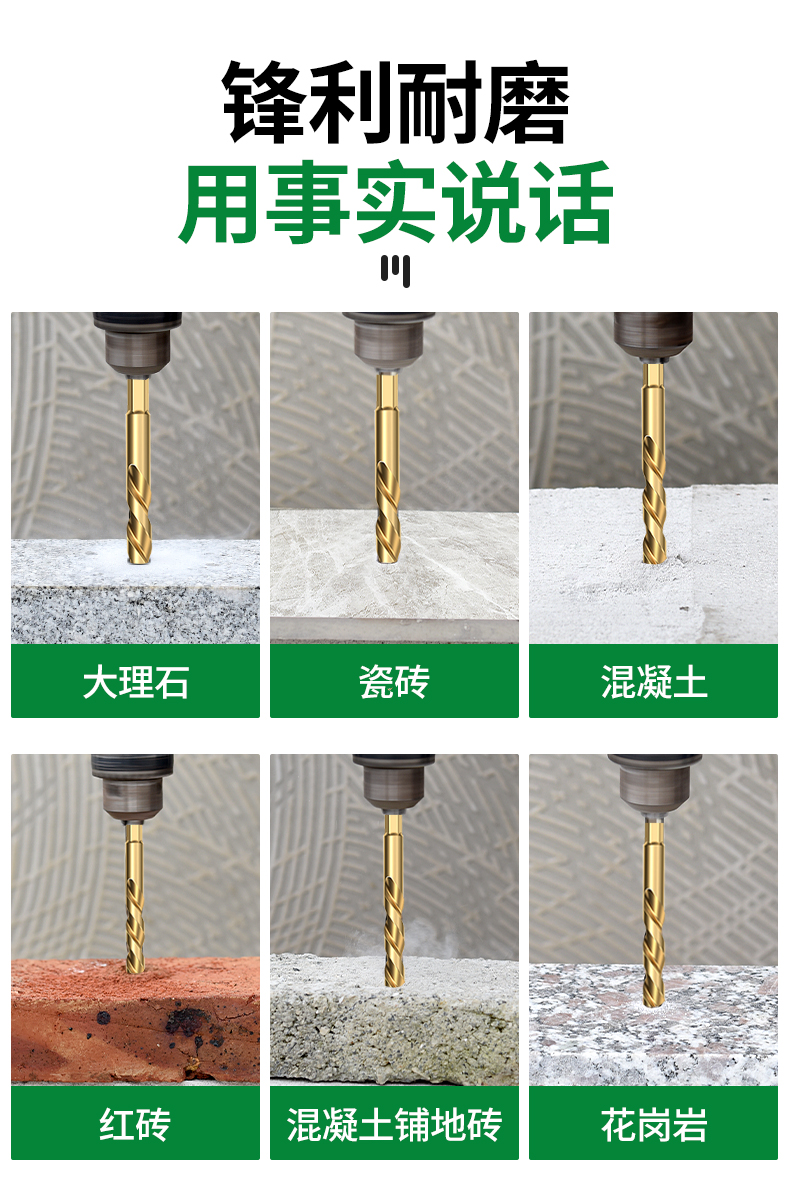 锋利耐磨
用事实说话

大理石

瓷砖

混凝土

红砖

混凝土铺地砖

花岗岩