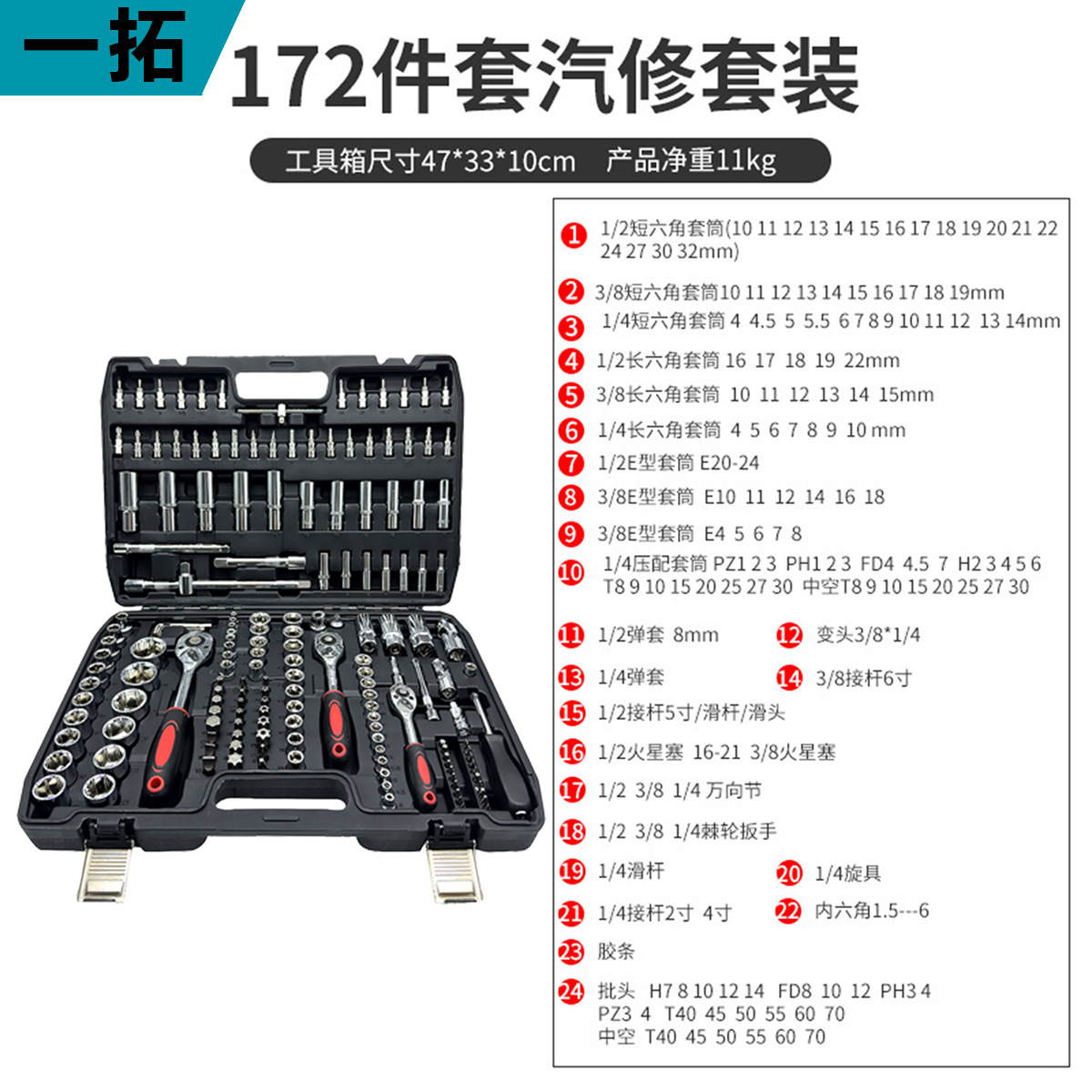 一拓 172件套汽修套装

工具箱尺寸47*33*10cm 产品净重11kg

1 1/2短六角套筒(10 11 12 13 14 15 16 17 18 19 20 21 22 24 27 30 32mm)

2 3/8短六角套筒10 11 12 13 14 15 16 17 18 19mm

3 1/4短六角套筒 4 4.5 5 5.5 6 7 8 9 10 11 12 13 14mm

4 1/2长六角套筒 16 17 18 19 22mm

5 3/8长六角套筒 10 11 12 13 14 15mm

6 1/4长六角套筒 4 5 6 7 8 9 10 mm

7 1/2E型套筒 E20-24

8 3/8E型套筒 E10 11 12 14 16 18

9 3/8E型套筒 E4 5 6 7 8

10 1/4压配套筒 PZ1 2 3 PH1 2 3 FD4 4.5 7 H2 3 4 5 6 T8 9 10 15 20 25 27 30 中空T8 9 10 15 20 25 27 30

11 1/2弹套 8mm

12 变头3/8*1/4

13 1/4弹套

14 3/8接杆6寸

15 1/2接杆5寸/滑杆/滑头

16 1/2火星塞 16-21 3/8火星塞

17 1/2 3/8 1/4 万向节

18 1/2 3/8 1/4棘轮扳手

19 1/4滑杆

20 1/4旋具

21 1/4接杆2寸 4寸

22 内六角1.5---6

23 胶条

24 批头 H7 8 10 12 14 FD8 10 12 PH3 4 PZ3 4 T40 45 50 55 60 70 中空 T40 45 50 55 60 70