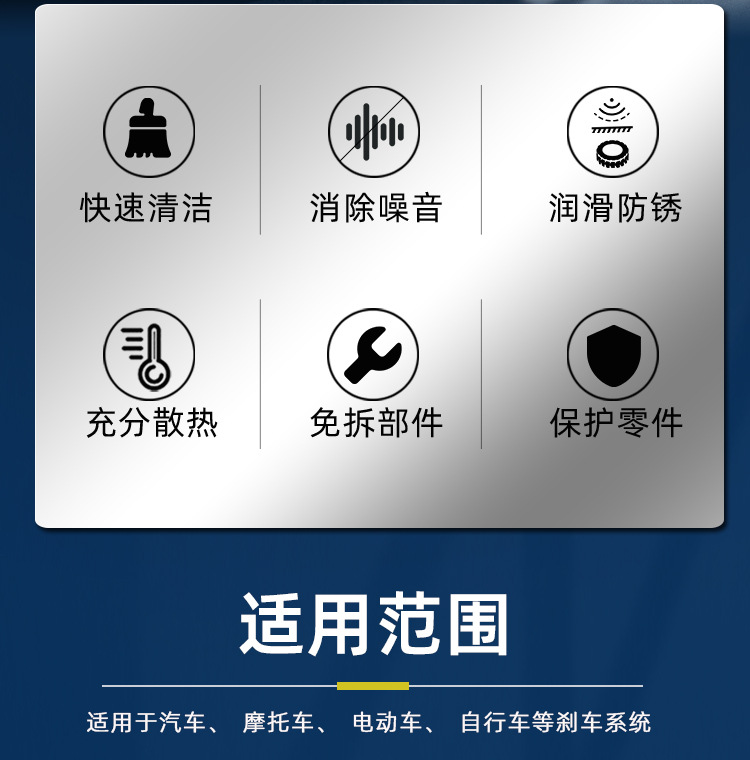 快速清洁

消除噪音

润滑防锈

充分散热

免拆部件

保护零件

适用范围

适用于汽车、摩托车、电动车、自行车等刹车系统