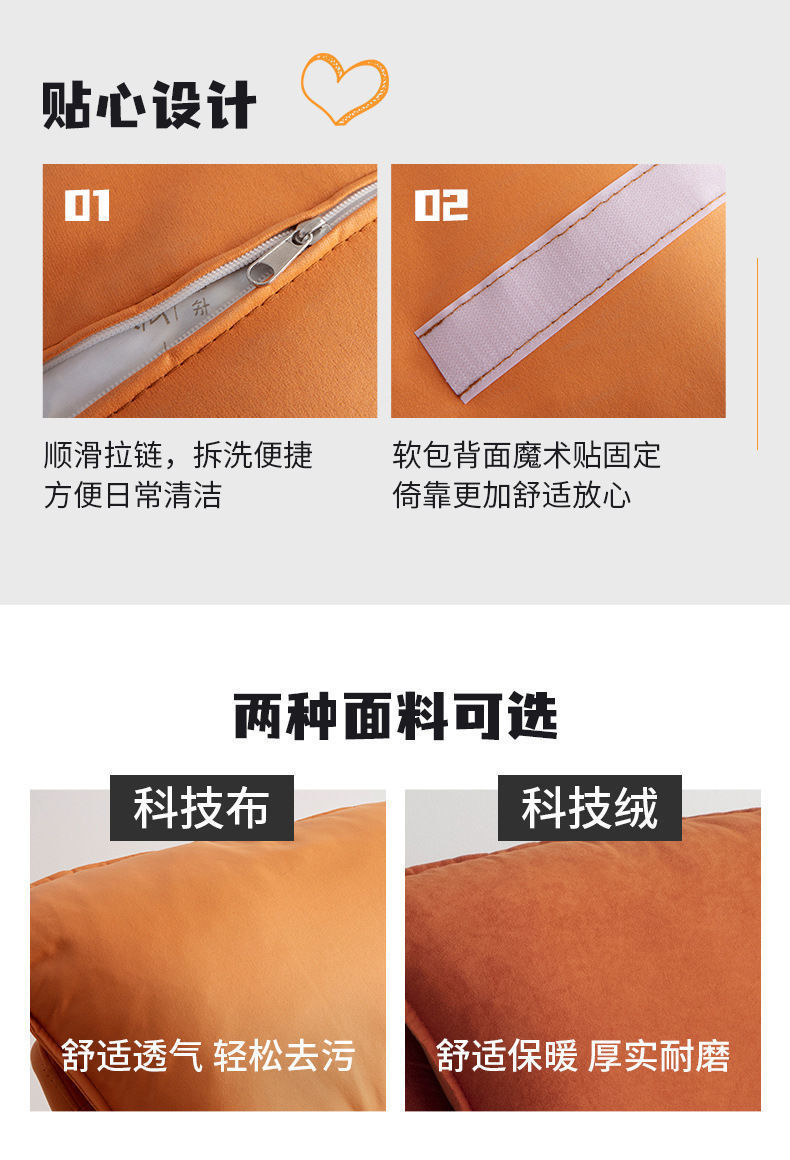 贴心设计

01

顺滑拉链，拆洗便捷
方便日常清洁

02

软包背面魔术贴固定
倚靠更加舒适放心

两种面料可选

科技布

舒适透气 轻松去污

科技绒

舒适保暖 厚实耐磨