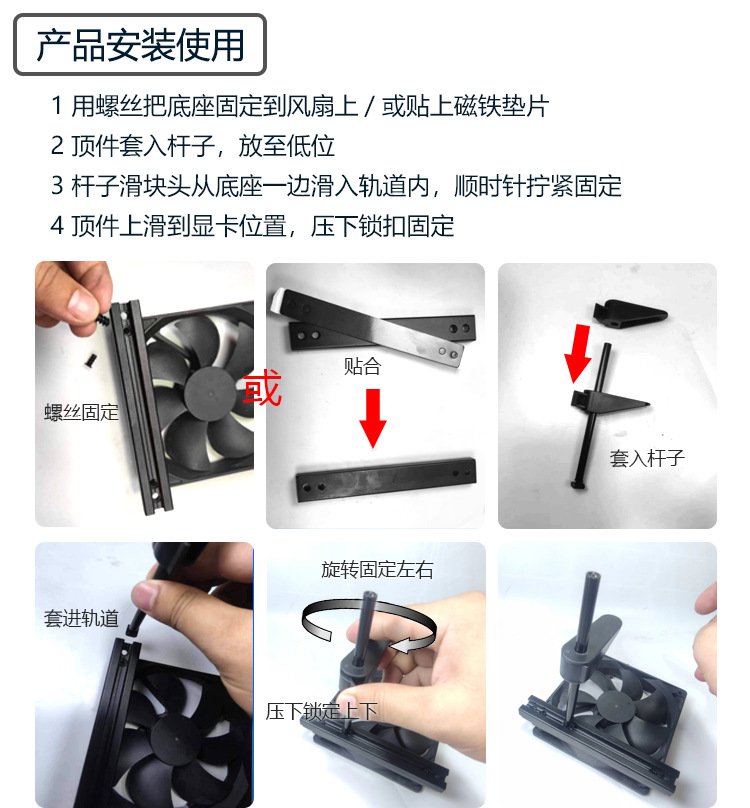 产品安装使用

1 用螺丝把底座固定到风扇上 / 或贴上磁铁垫片
2 顶件套入杆子，放至低位
3 杆子滑块头从底座一边滑入轨道内，顺时针拧紧固定
4 顶件上滑到显卡位置，压下锁扣固定

螺丝固定

或

贴合

套入杆子

套进轨道

旋转固定左右

压下锁定上下