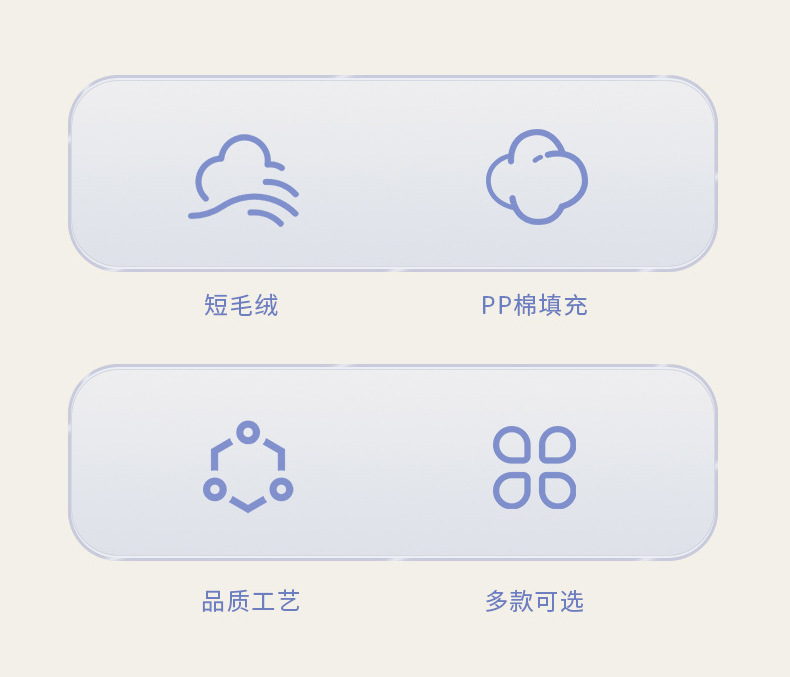 短毛绒 PP棉填充

品质工艺 多款可选