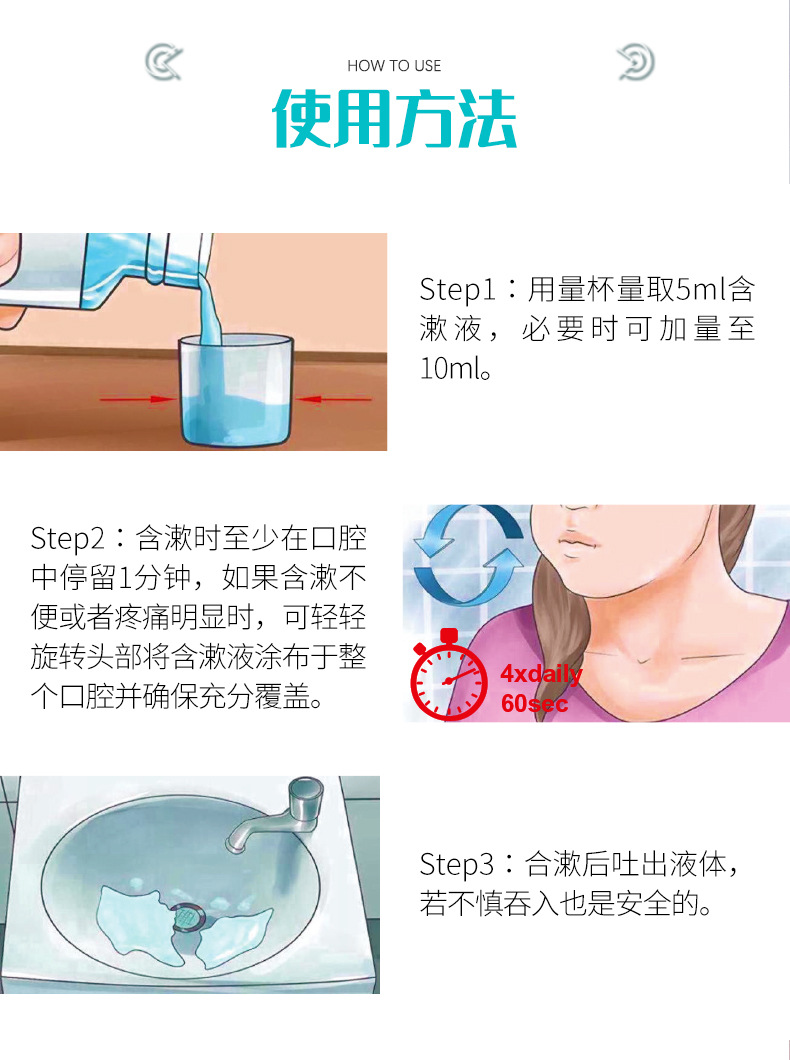 HOW TO USE
使用方法

Step1：用量杯量取5ml含漱液，必要时可加量至10ml。

Step2：含漱时至少在口腔中停留1分钟，如果含漱不便或者疼痛明显时，可轻轻旋转头部将含漱液涂布于整个口腔并确保充分覆盖。

4xdaily
60sec

Step3：含漱后吐出液体，若不慎吞入也是安全的。