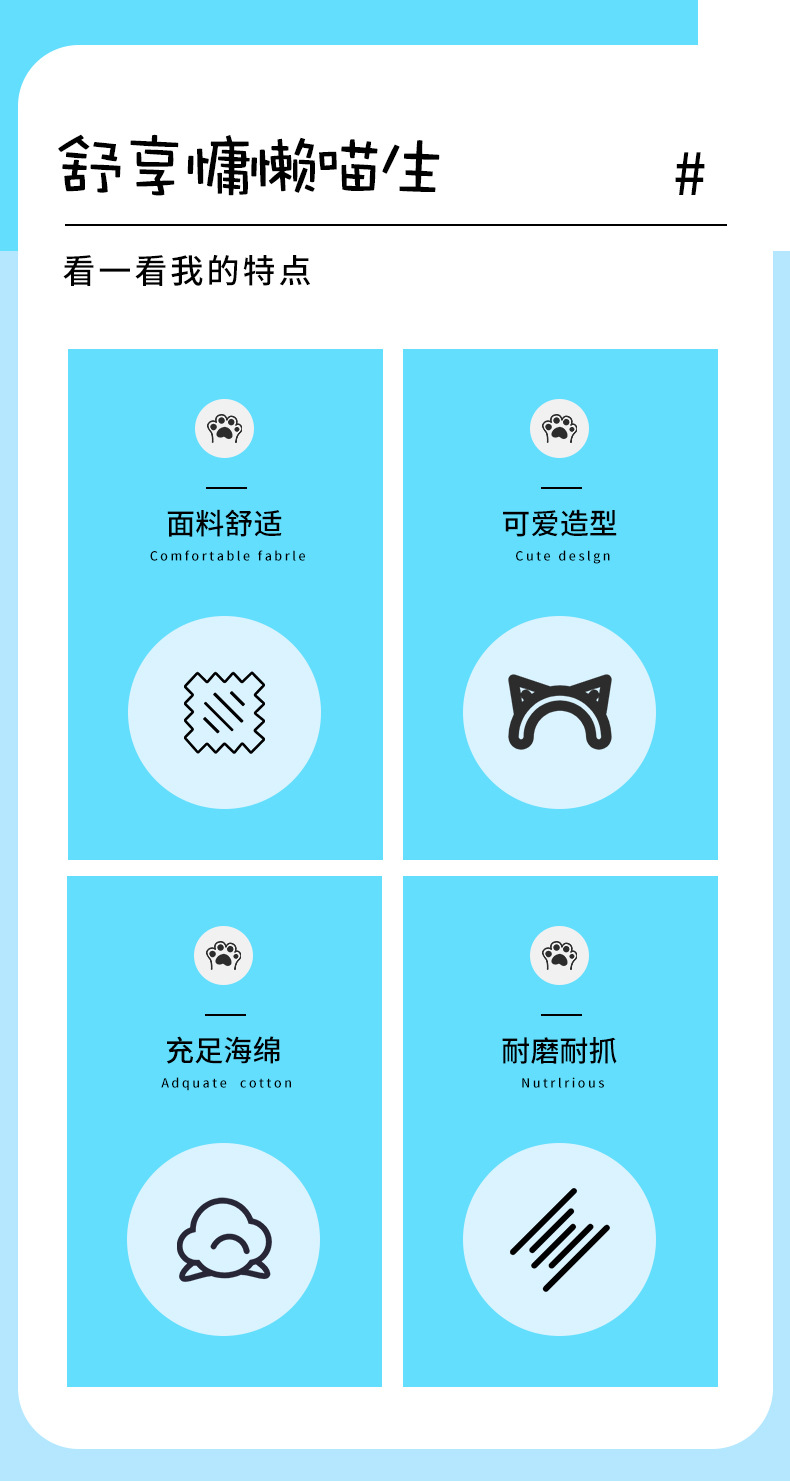 舒享慵懒喵生

#

看一看我的特点

面料舒适
Comfortable fabrle

可爱造型
Cute deslgn

充足海绵
Adquate cotton

耐磨耐抓
Nutrlrious