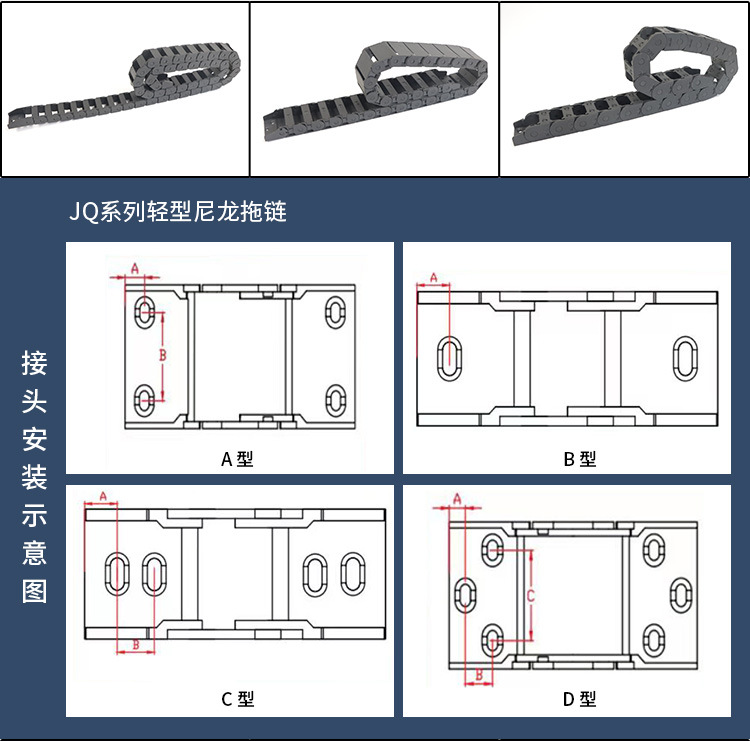 JQ系列轻型尼龙拖链

接头安装示意图

A

B

A 型

A

B 型

A

B

C 型

A

C

B

D 型