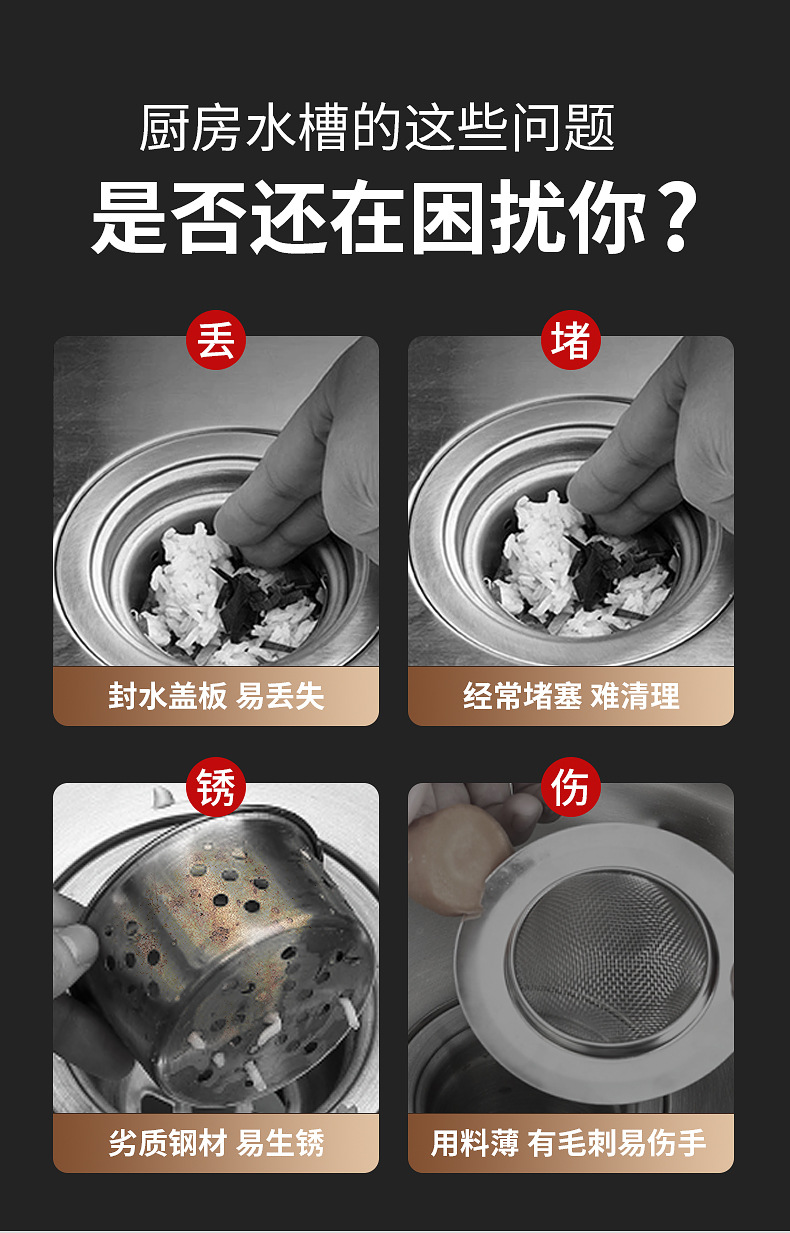 厨房水槽的这些问题
是否还在困扰你？

丢
封水盖板 易丢失

堵
经常堵塞 难清理

锈
劣质钢材 易生锈

伤
用料薄 有毛刺易伤手