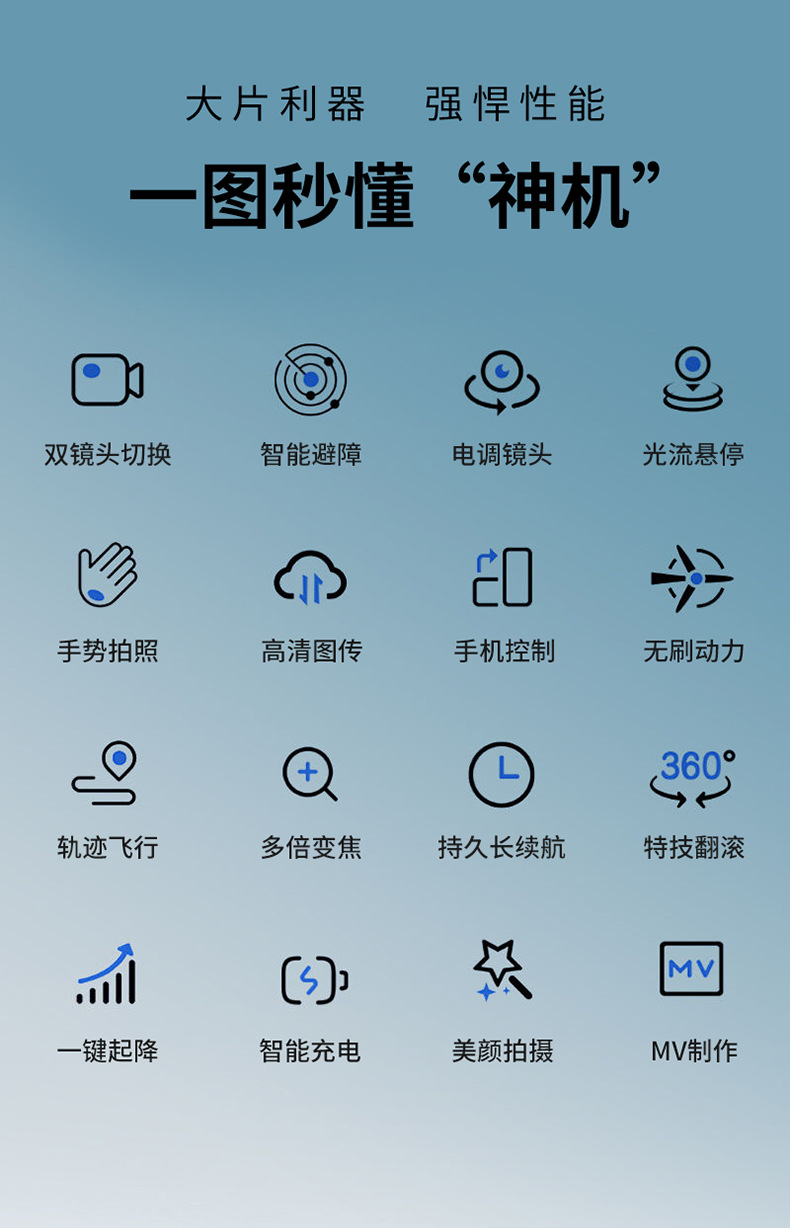 大片利器 强悍性能

一图秒懂“神机”

双镜头切换

智能避障

电调镜头

光流悬停

手势拍照

高清图传

手机控制

无刷动力

轨迹飞行

多倍变焦

持久长续航

360°

特技翻滚

一键起降

智能充电

美颜拍摄

MV

MV制作