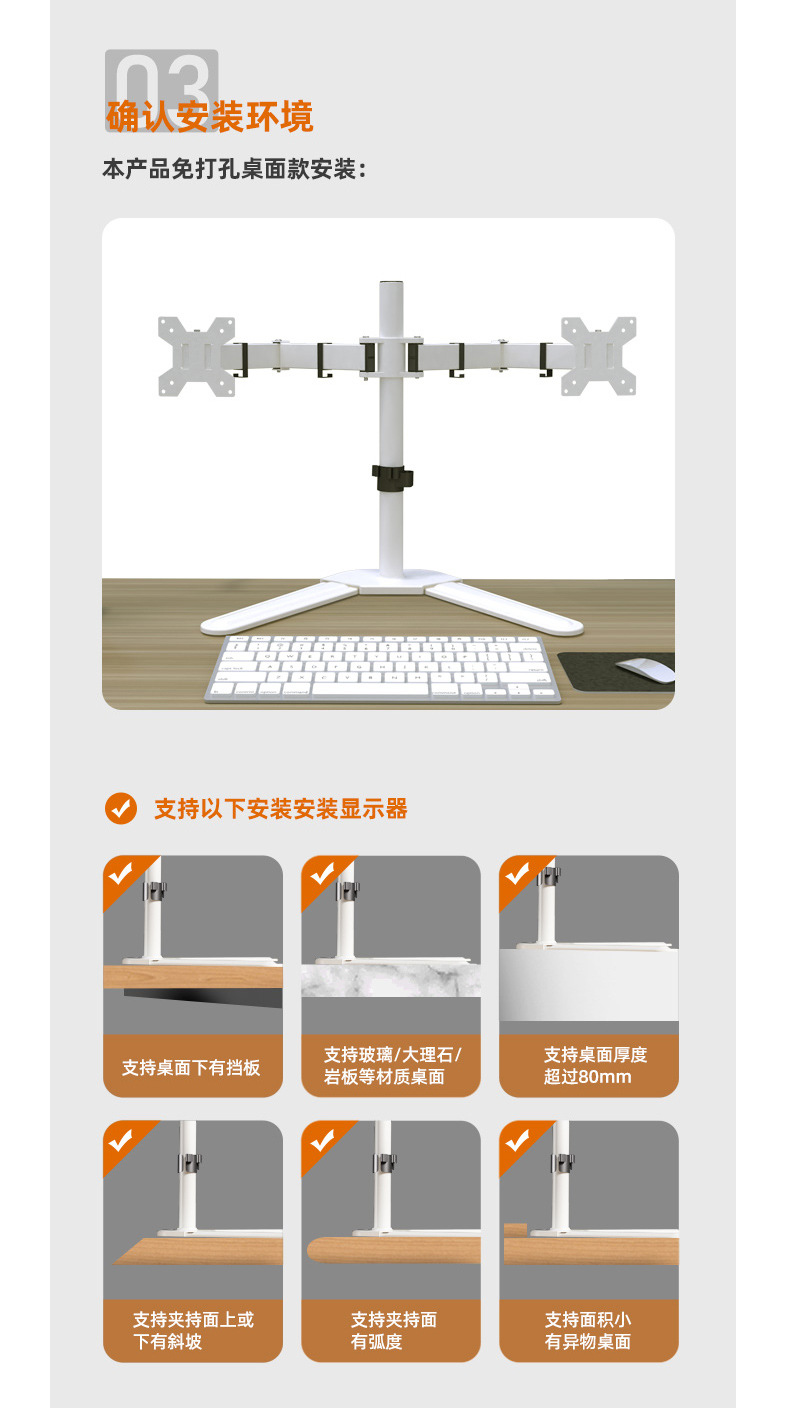 03
确认安装环境
本产品免打孔桌面款安装：

支持以下安装安装显示器

支持桌面下有挡板

支持玻璃/大理石/岩板等材质桌面

支持桌面厚度超过80mm

支持夹持面上或下有斜坡

支持夹持面有弧度

支持面积小有异物桌面