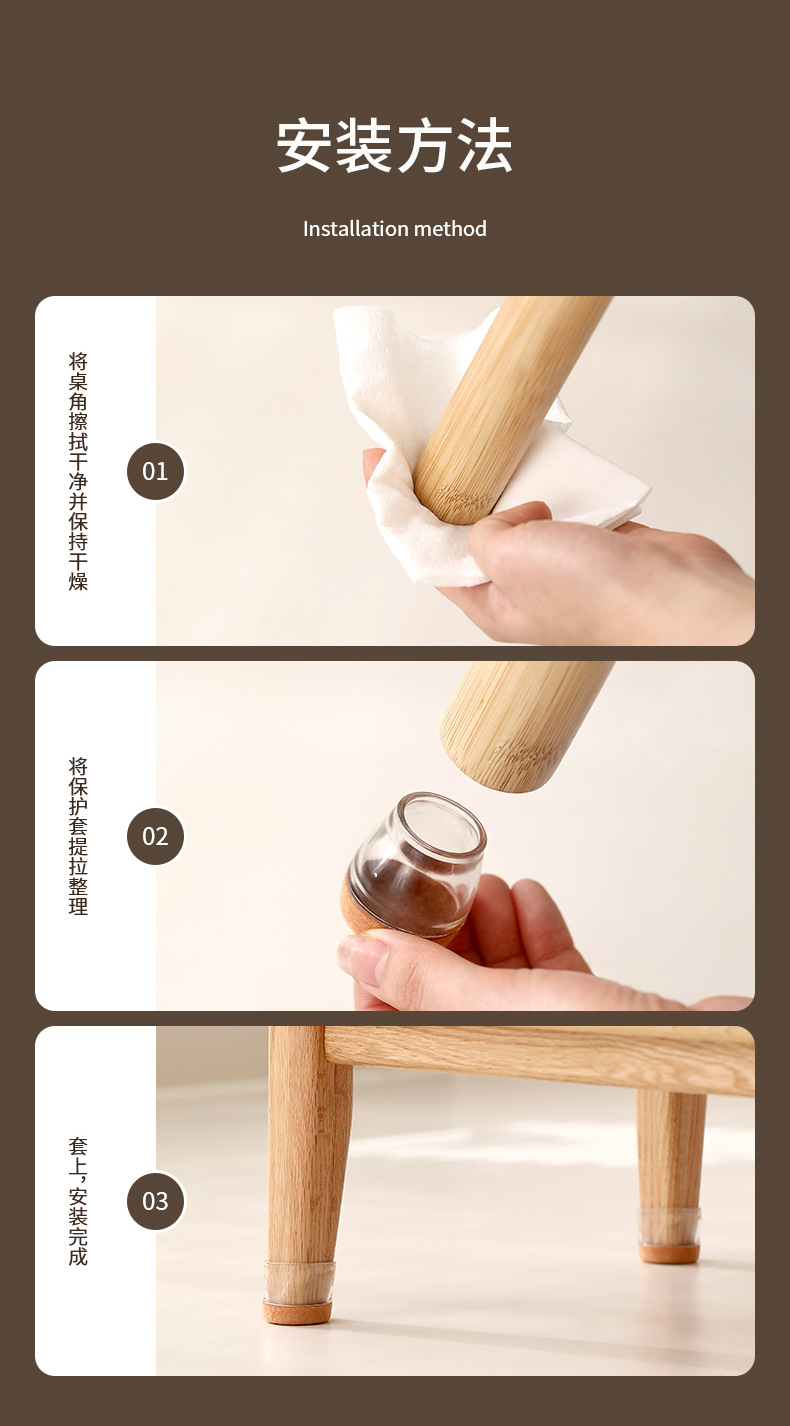 安装方法

Installation method

将桌角擦拭干净并保持干燥

01

将保护套提拉整理

02

套上，安装完成

03