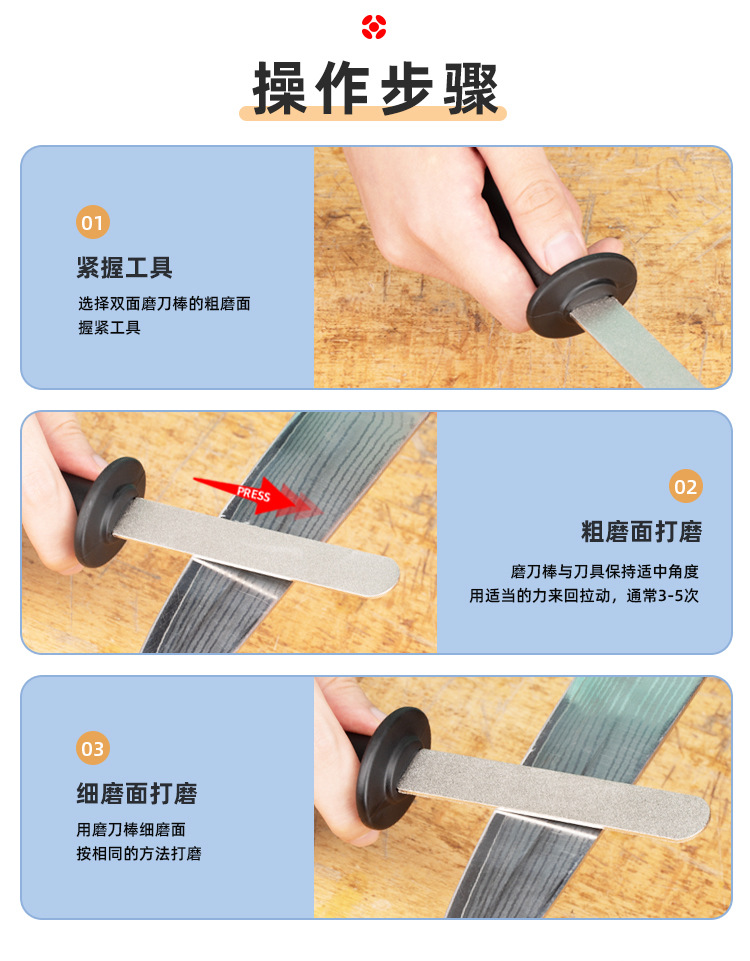 操作步骤

01

紧握工具

选择双面磨刀棒的粗磨面
握紧工具

PRESS

02

粗磨面打磨

磨刀棒与刀具保持适中角度
用适当的力来回拉动，通常3-5次

03

细磨面打磨

用磨刀棒细磨面
按相同的方法打磨