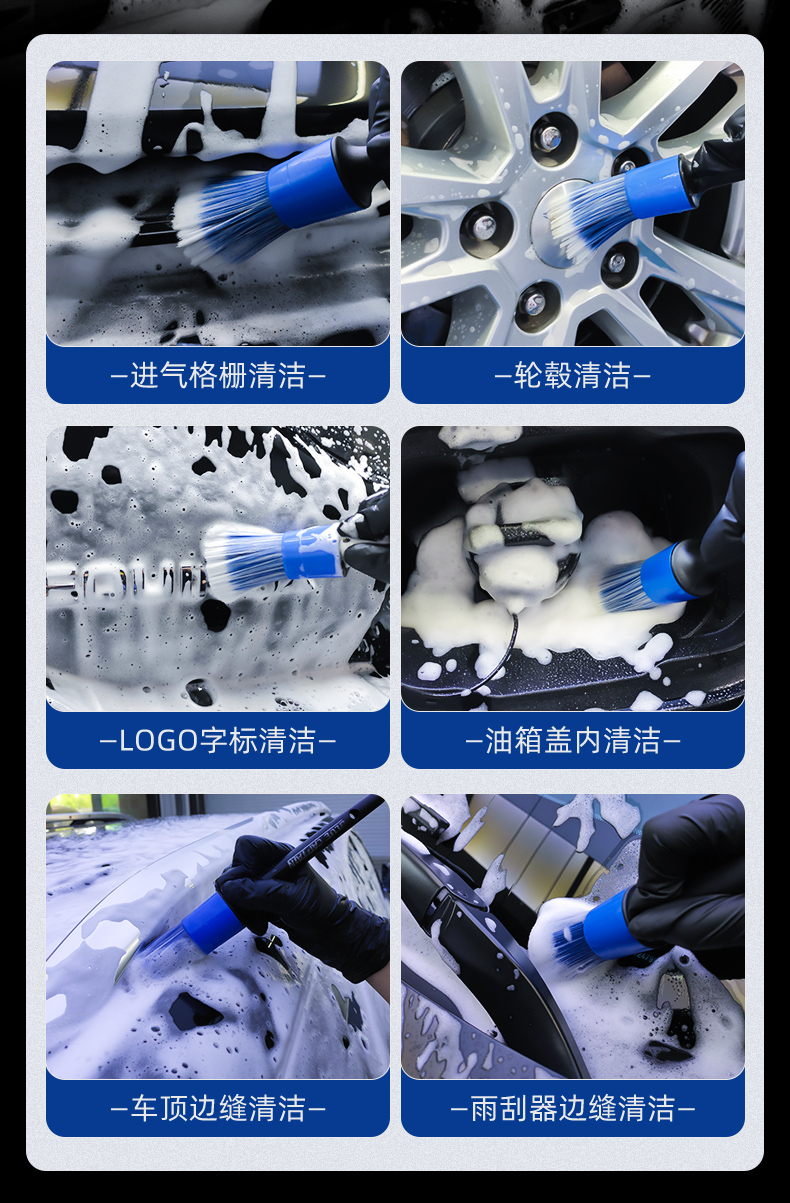 —进气格栅清洁—

—轮毂清洁—

—LOGO字标清洁—

—油箱盖内清洁—

—车顶边缝清洁—

—雨刮器边缝清洁—