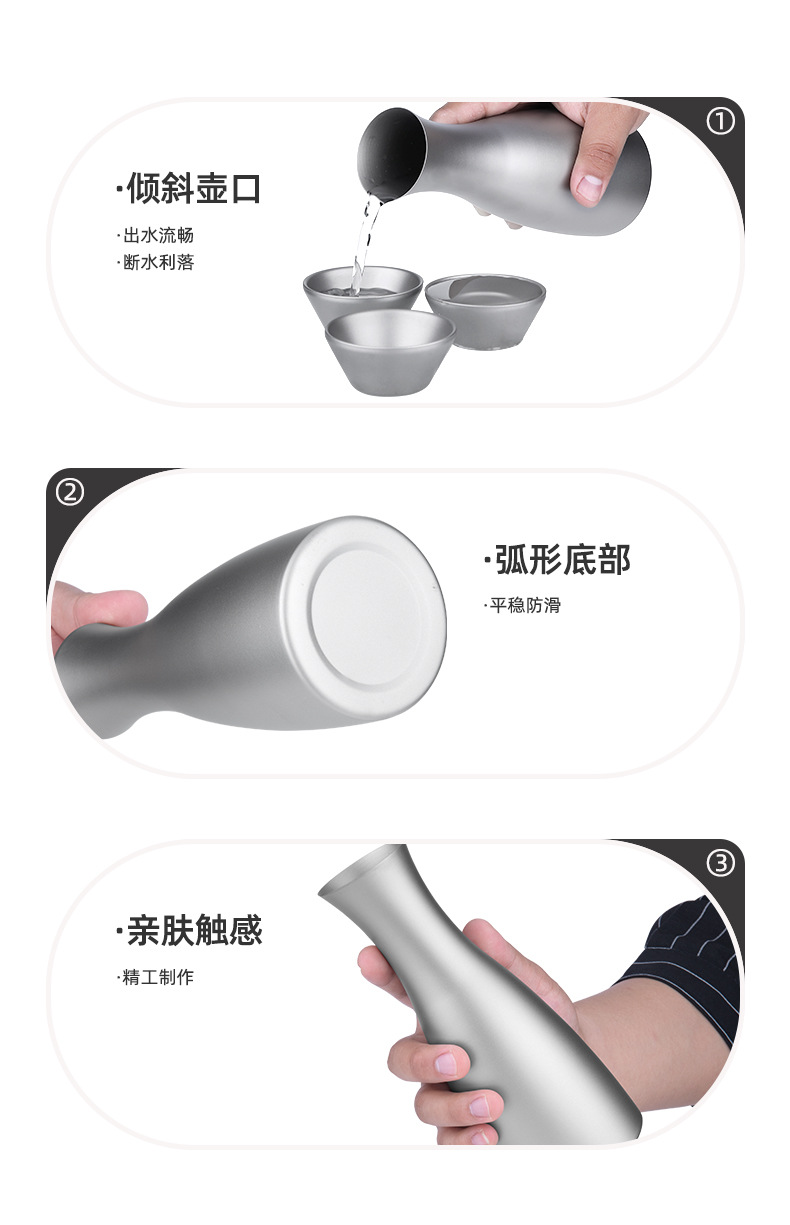 ①

·倾斜壶口

·出水流畅
·断水利落

②

·弧形底部

·平稳防滑

③

·亲肤触感

·精工制作