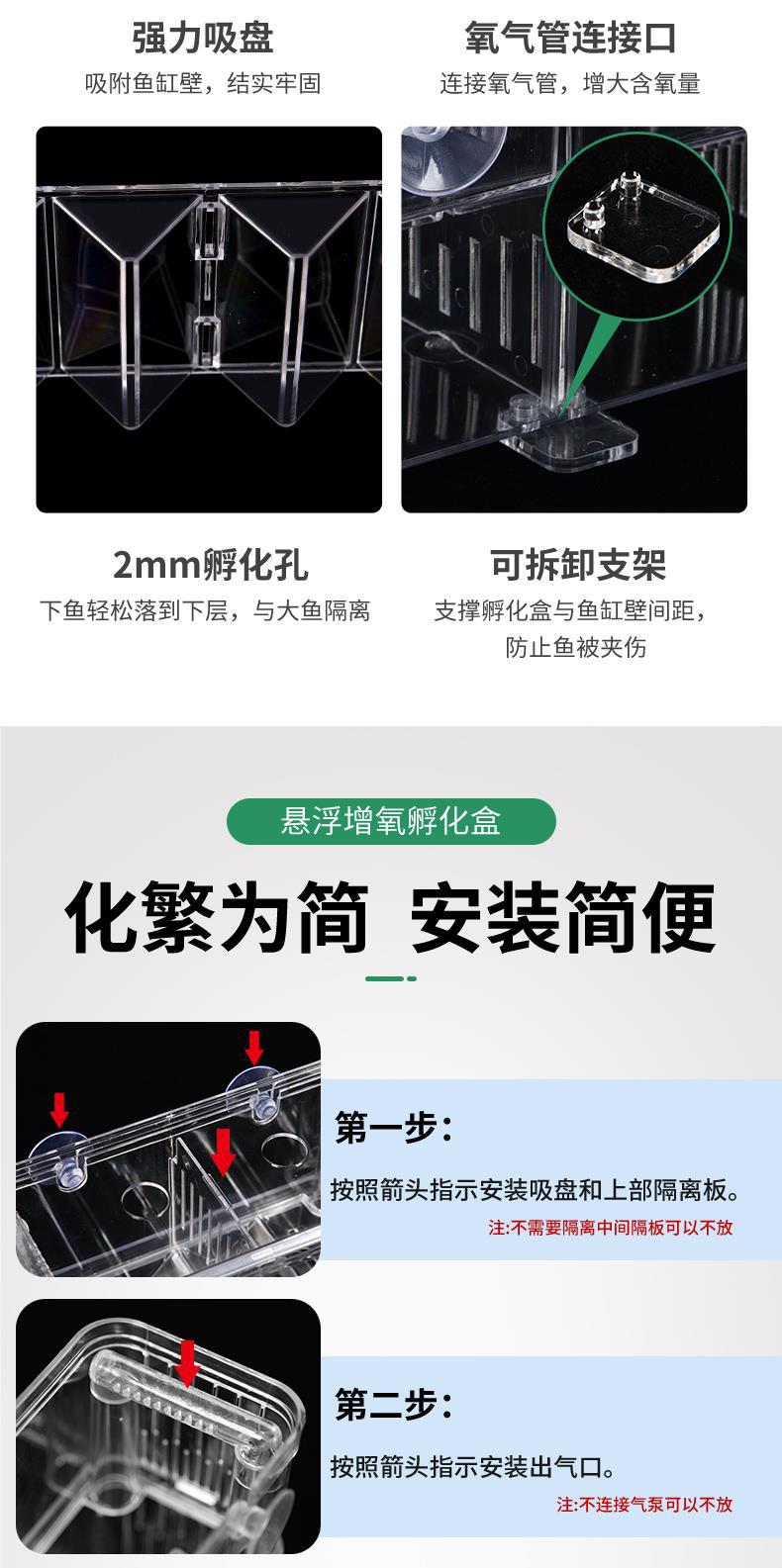 强力吸盘
吸附鱼缸壁，结实牢固

氧气管连接口
连接氧气管，增大含氧量

2mm孵化孔
下鱼轻松落到下层，与大鱼隔离

可拆卸支架
支撑孵化盒与鱼缸壁间距，防止鱼被夹伤

悬浮增氧孵化盒

化繁为简 安装简便

第一步：
按照箭头指示安装吸盘和上部隔离板。
注:不需要隔离中间隔板可以不放

第二步：
按照箭头指示安装出气口。
注:不连接气泵可以不放