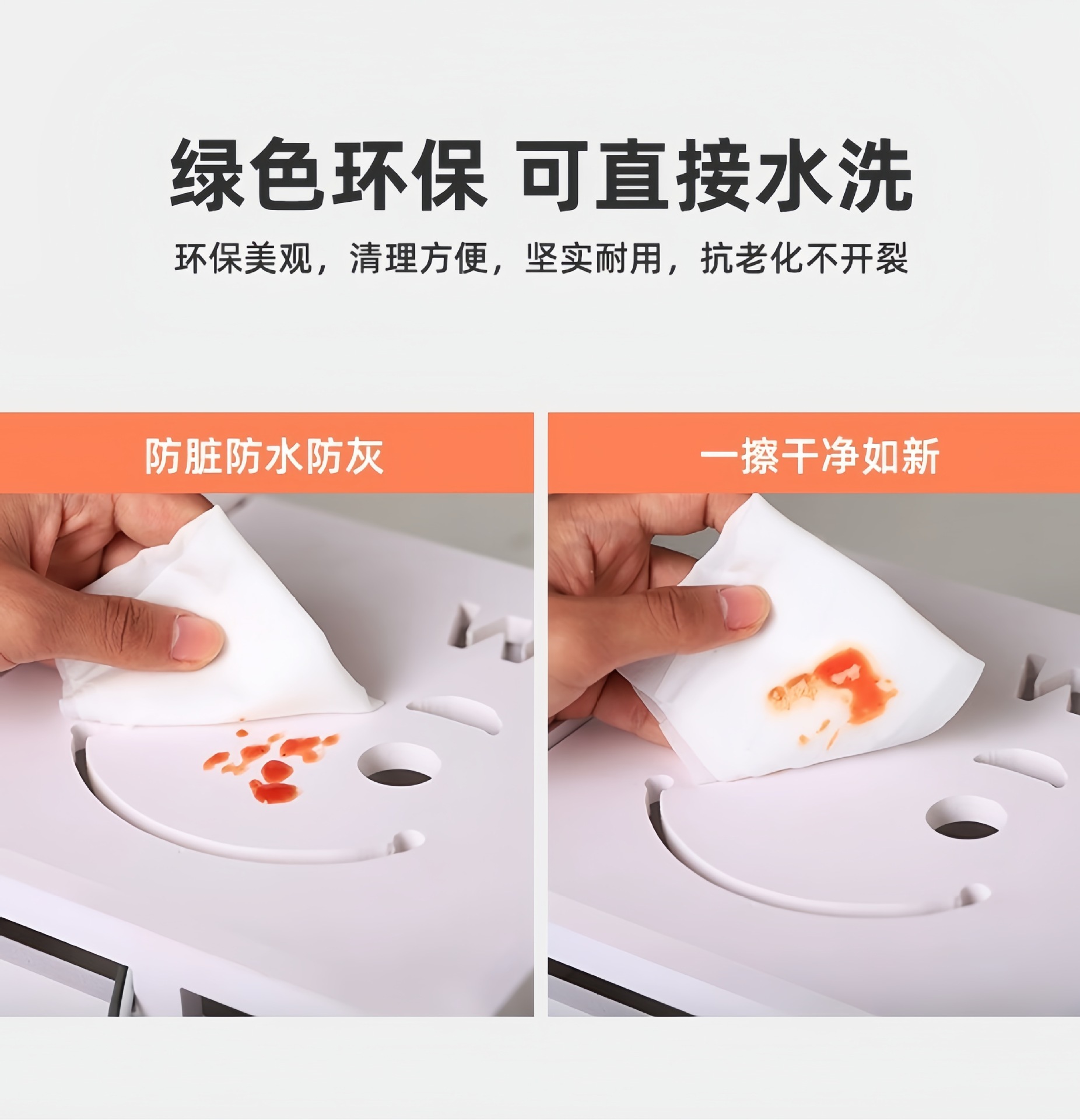 绿色环保 可直接水洗

环保美观，清理方便，坚实耐用，抗老化不开裂

防脏防水防灰

一擦干净如新